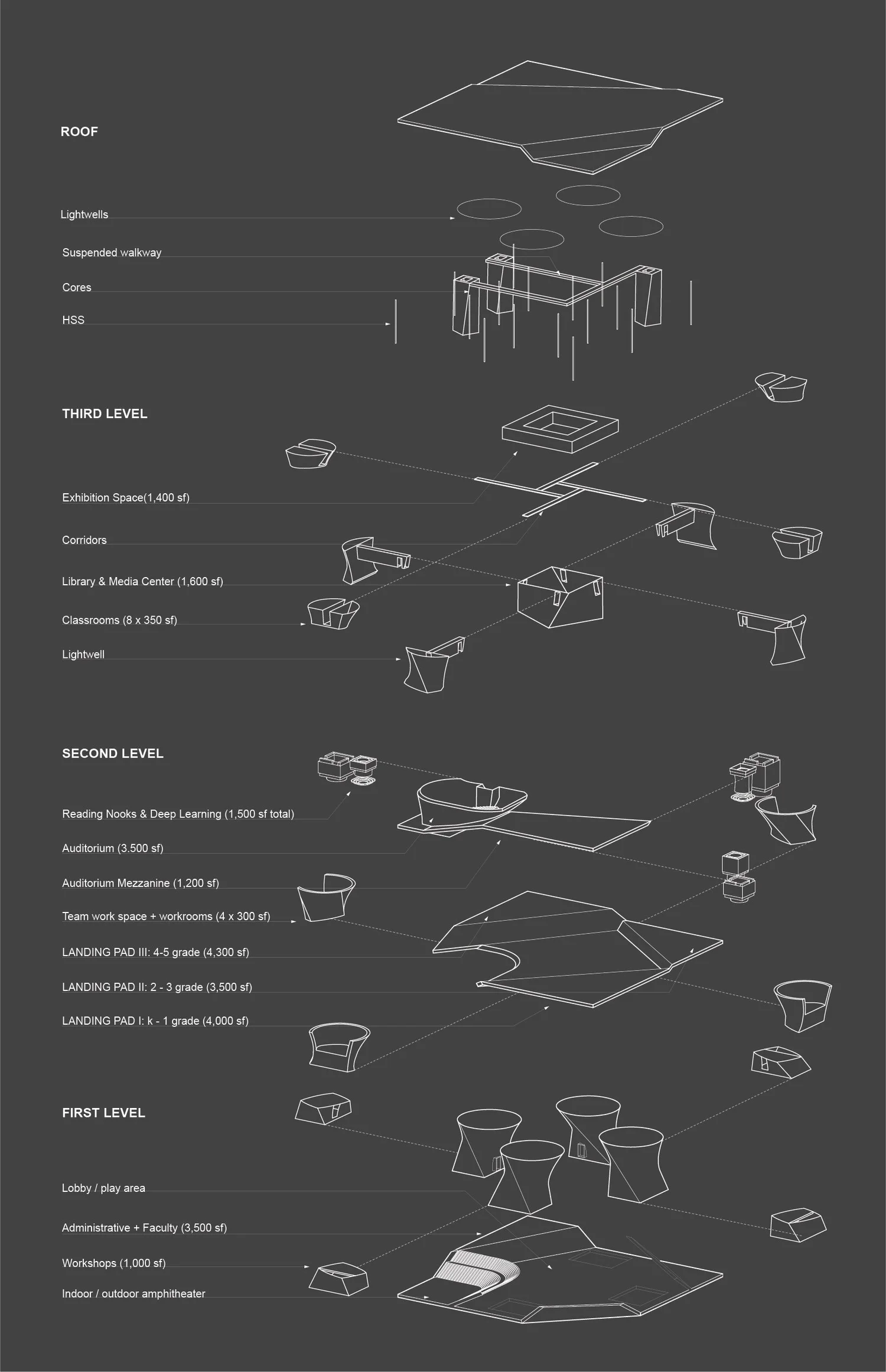 ROOF

Lightwells

Suspended walkway

Cores

HSS

THIRD LEVEL

Exhibition Space(1,400 sf)

Corridors

Library & Media Center (1,600 sf)

Classrooms (8 x 350 sf)

Lightwell

SECOND LEVEL

Reading Nooks & Deep Learning (1,500 sf total)

Auditorium (3.500 sf)

Auditorium Mezzanine (1,200 sf)

Team work space + workrooms (4 x 300 sf)

LANDING PAD III: 4-5 grade (4,300 sf)

LANDING PAD II: 2 - 3 grade (3,500 sf)

LANDING PAD I: k - 1 grade (4,000 sf)

FIRST LEVEL

Lobby / play area

Administrative + Faculty (3,500 sf)

Workshops (1,000 sf)

Indoor / outdoor amphitheater