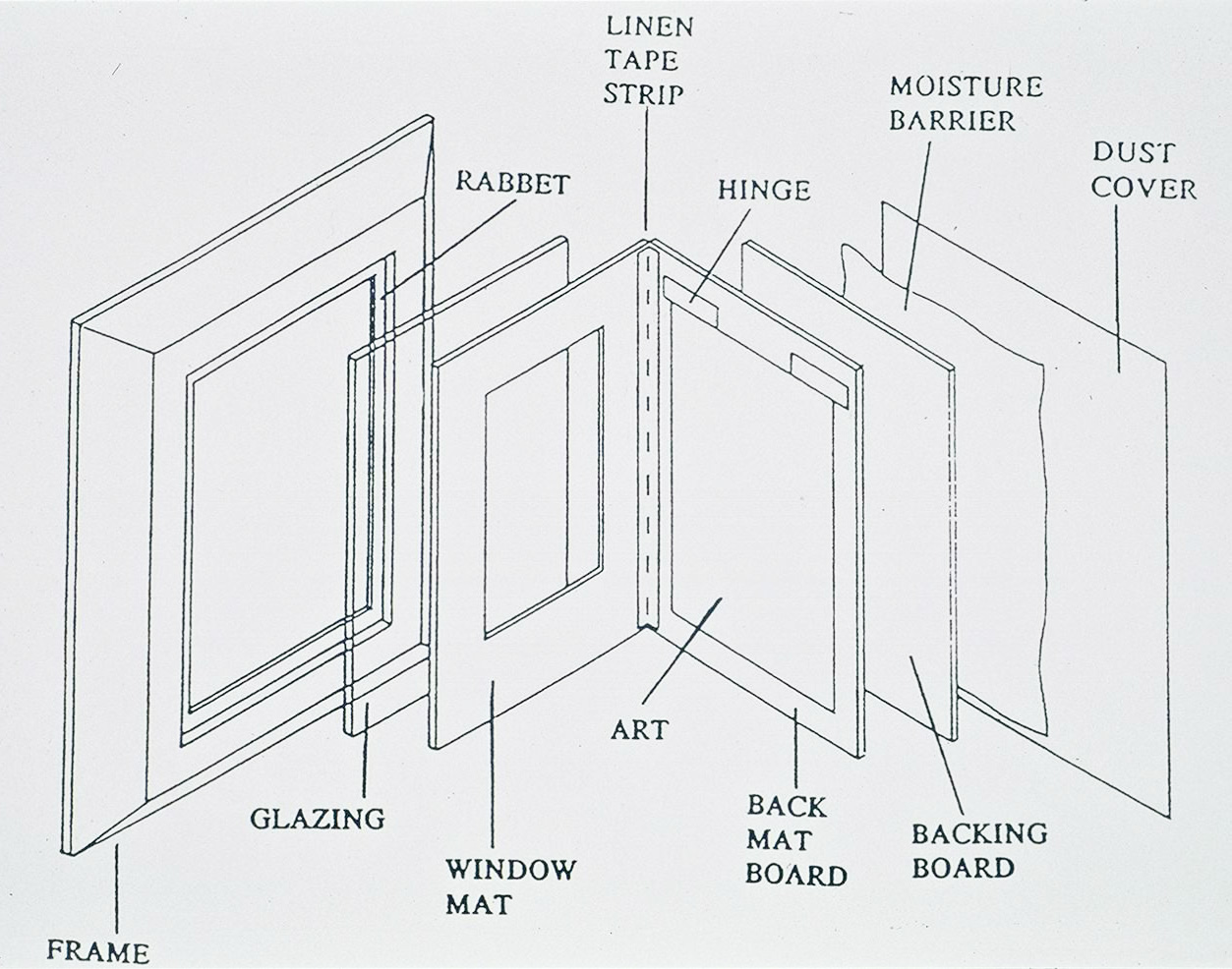 LINEN TAPE STRIP

MOISTURE BARRIER

DUST COVER

RABBET

HINGE

ART

GLAZING

WINDOW MAT

BACK MAT BOARD

BACKING BOARD

FRAME