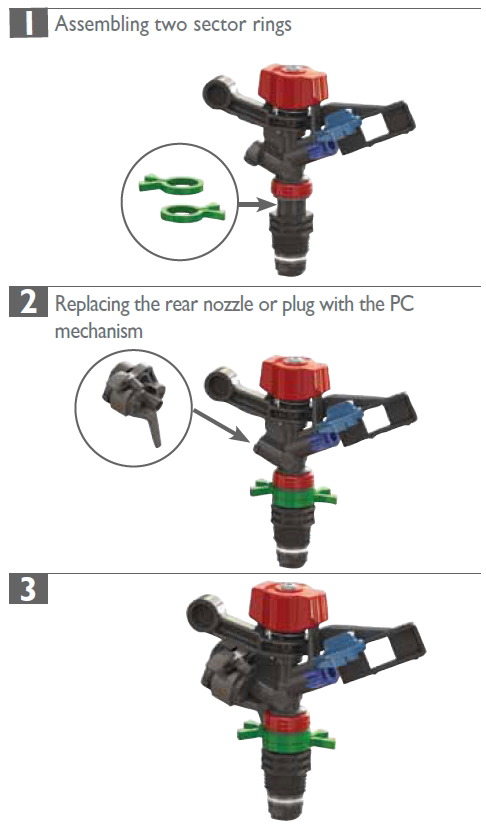 1 Assembling two sector rings

2 Replacing the rear nozzle or plug with the PC mechanism

3