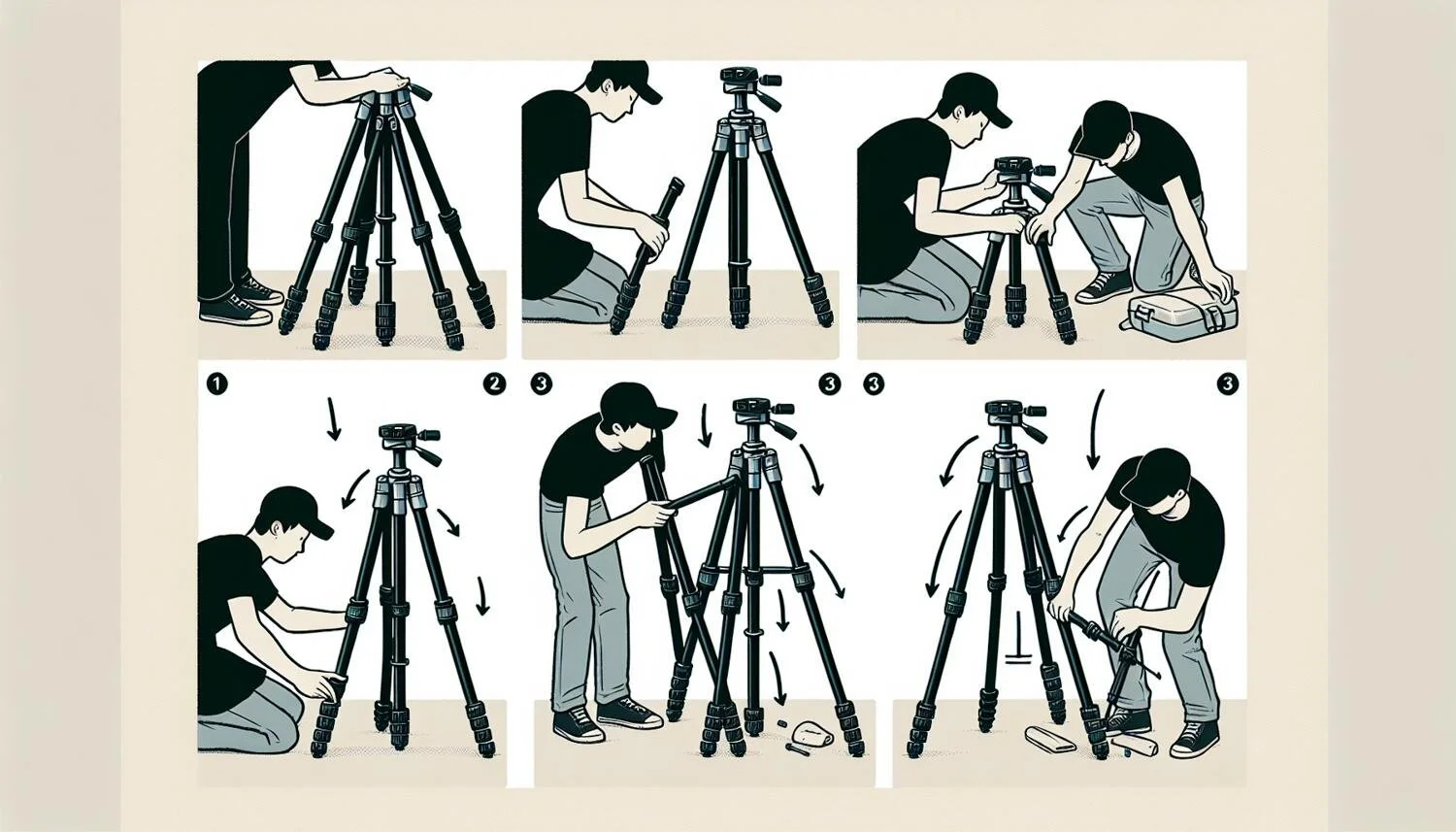 1 2 3 3 3 3