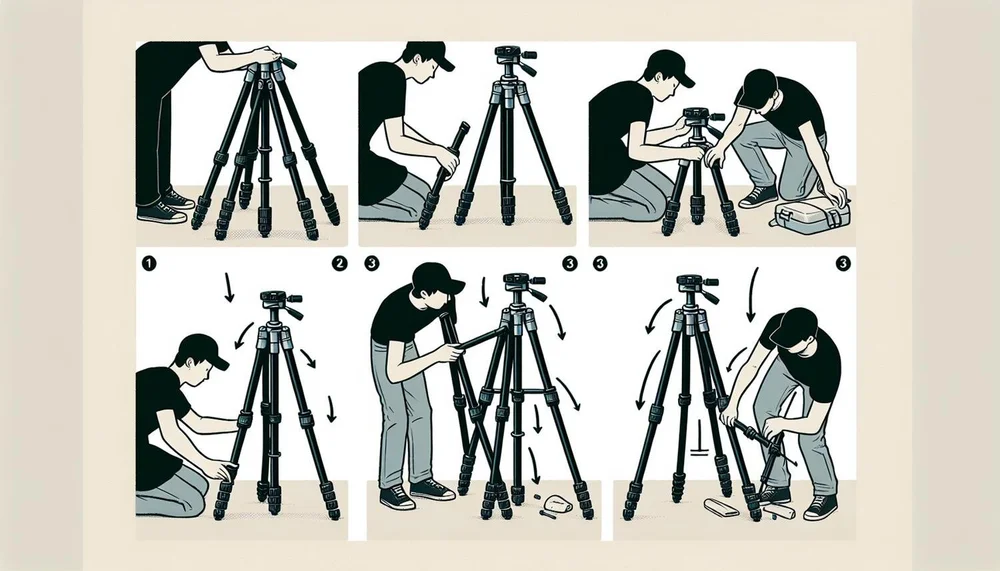 1

2

3

3

3

3