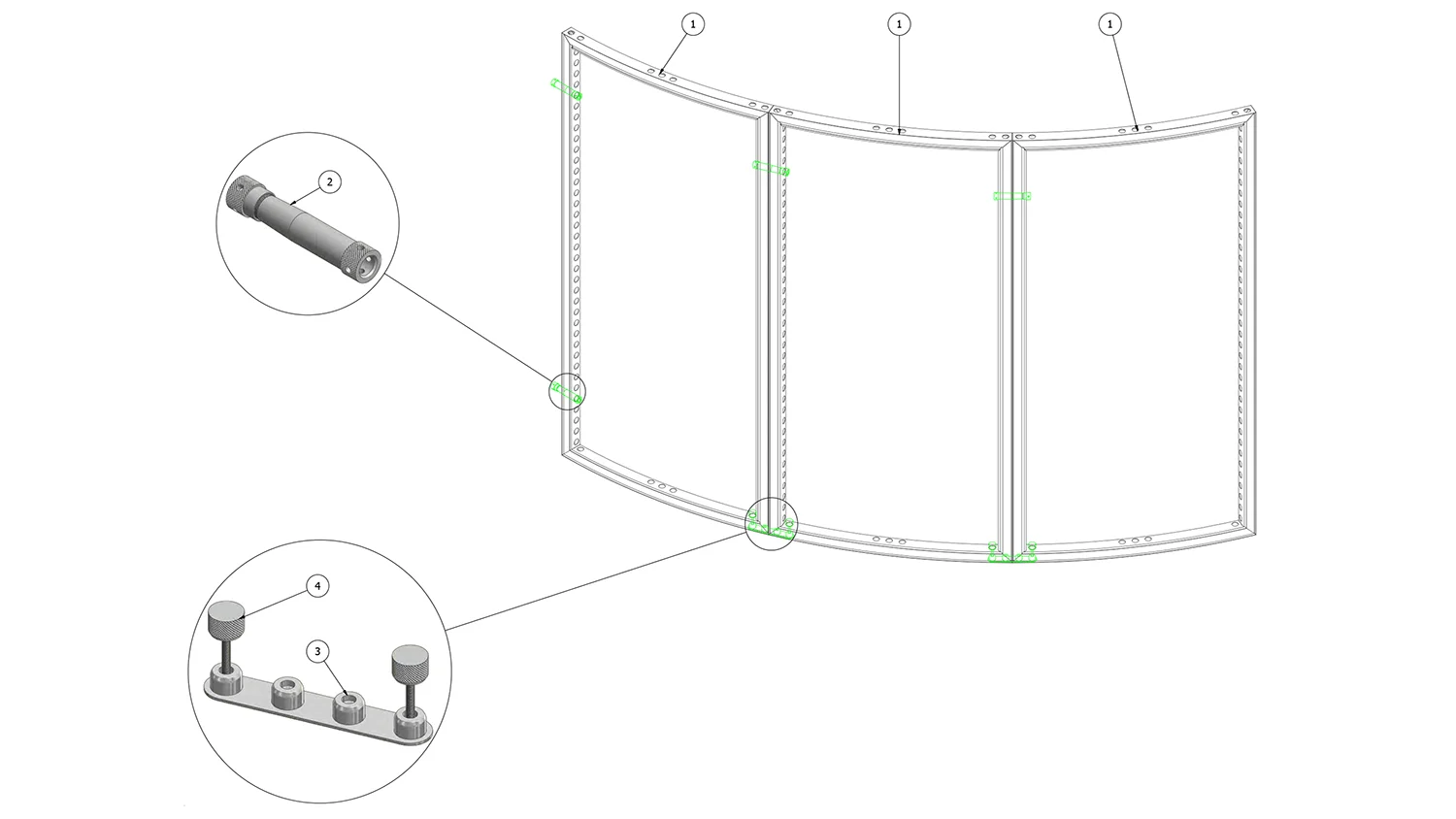 1
1
1
2
4
3