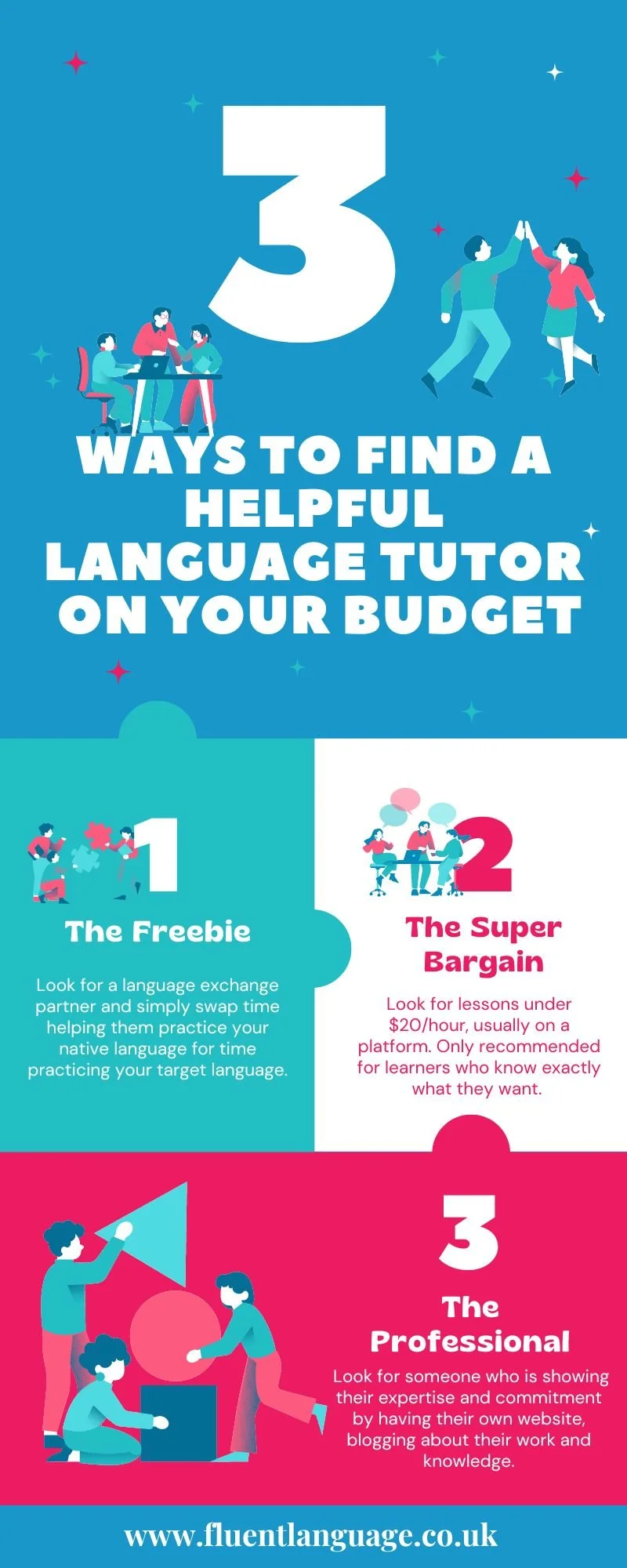 3

WAYS TO FIND A HELPFUL LANGUAGE TUTOR ON YOUR BUDGET

1

The Freebie

Look for a language exchange partner and simply swap time helping them practice your native language for time practicing your target language.

2

The Super Bargain

Look for lessons under \$20/hour, usually on a platform. Only recommended for learners who know exactly what they want.

3

The Professional

Look for someone who is showing their expertise and commitment by having their own website, blogging about their work and knowledge.

www.fluentlanguage.co.uk