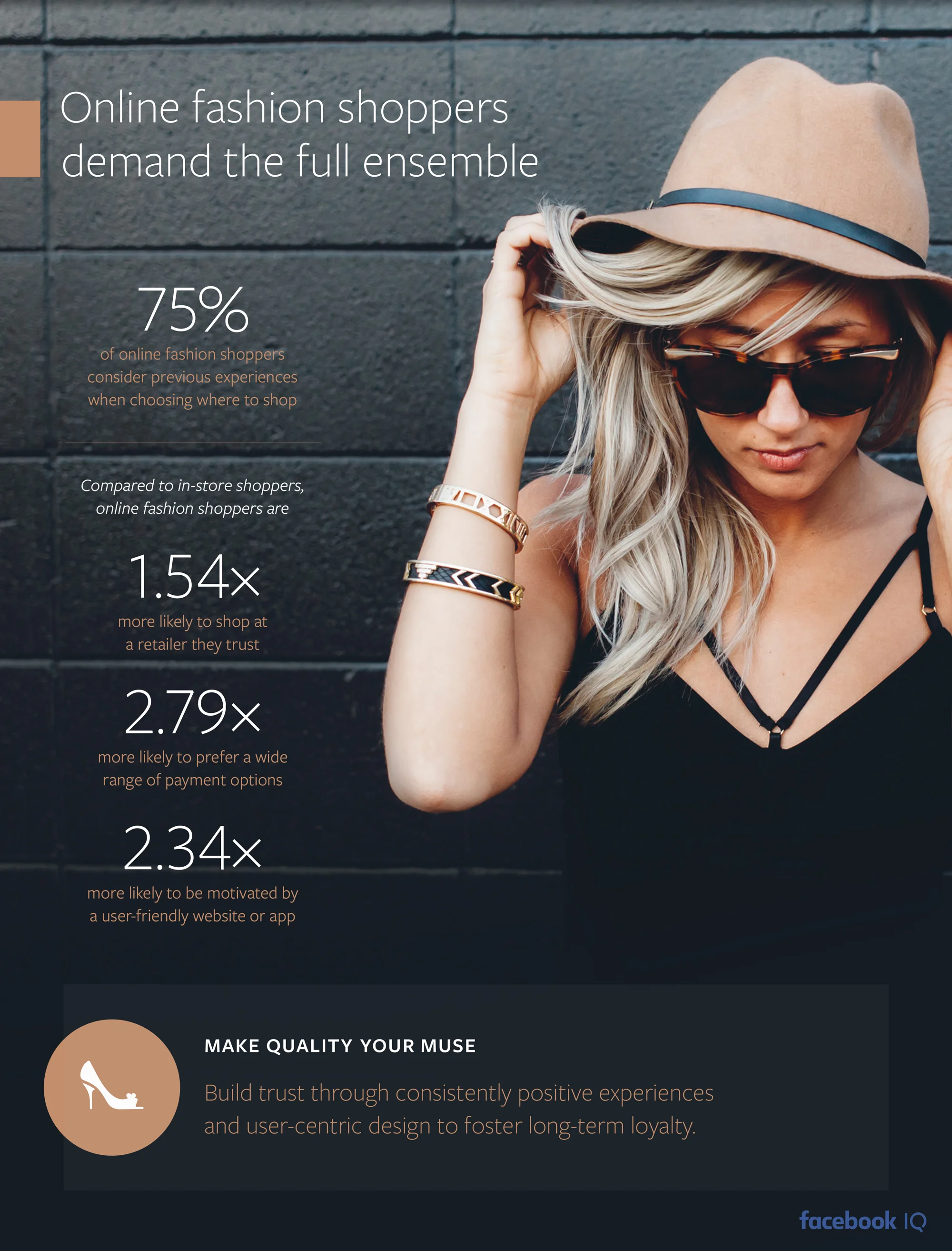 Online fashion shoppers demand the full ensemble

75%
of online fashion shoppers consider previous experiences when choosing where to shop

Compared to in-store shoppers, online fashion shoppers are

1.54x
more likely to shop at a retailer they trust

2.79x
more likely to prefer a wide range of payment options

2.34x
more likely to be motivated by a user-friendly website or app

MAKE QUALITY YOUR MUSE

Build trust through consistently positive experiences and user-centric design to foster long-term loyalty.

facebook IQ