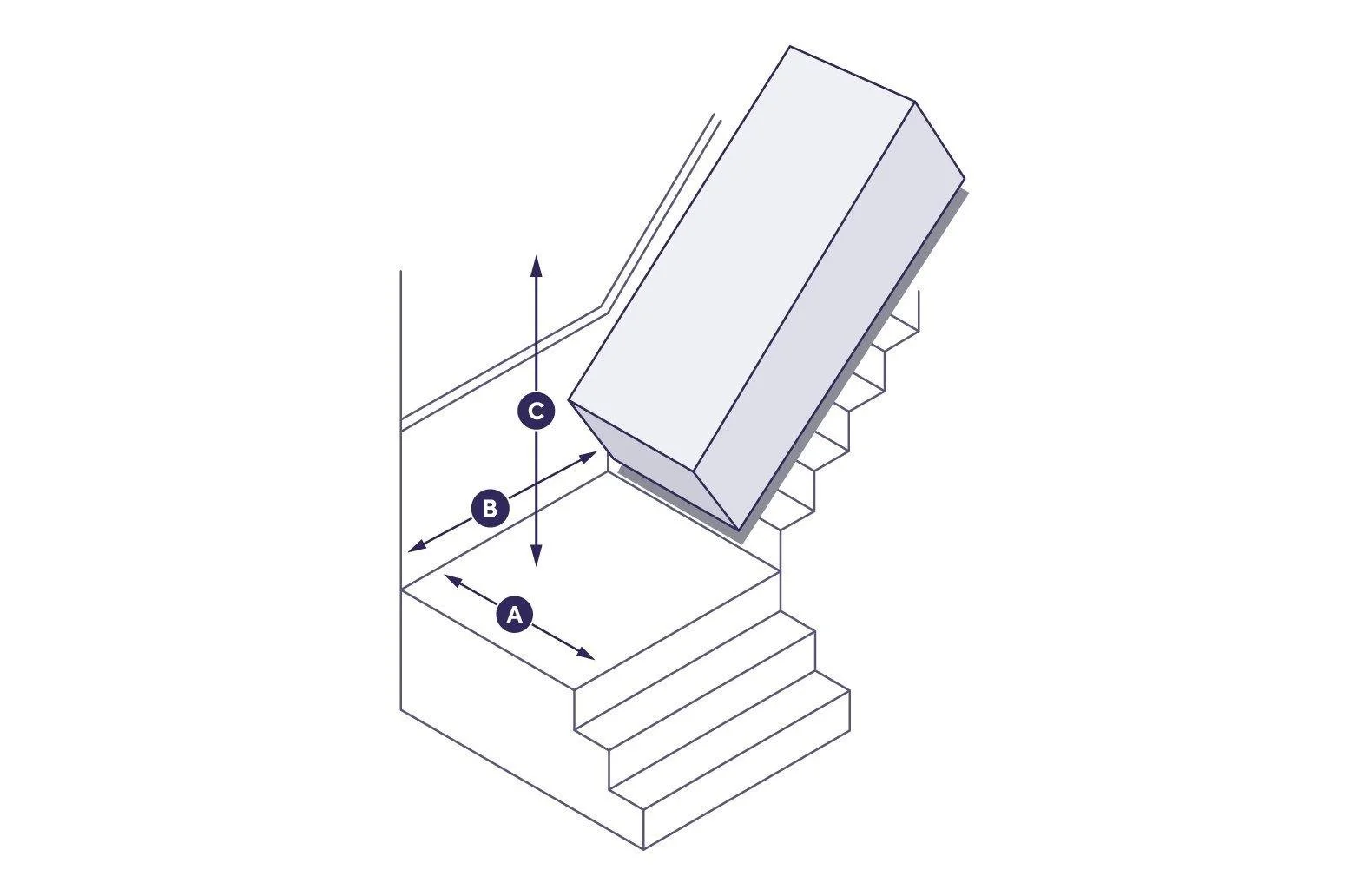 C
B
A