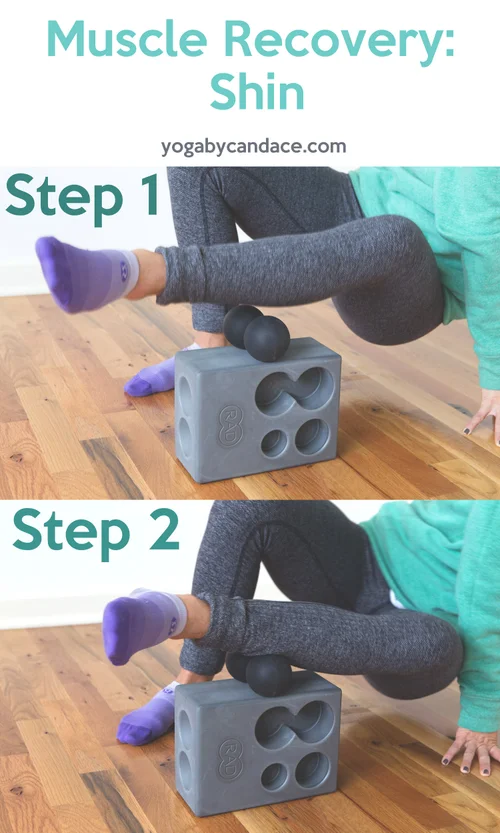 Muscle Recovery: Shin

yogabycandace.com

Step 1

RAD

Step 2

RAD