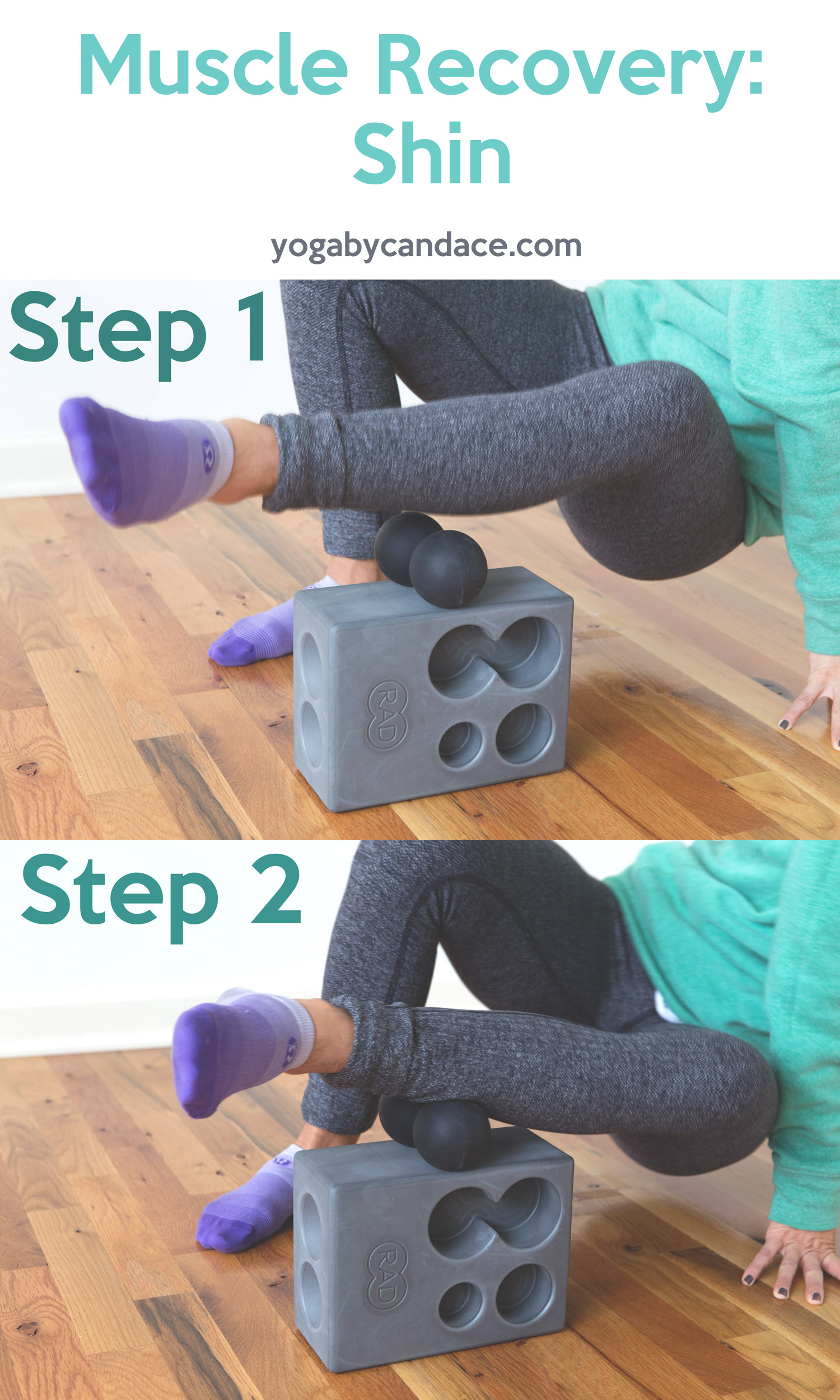 Muscle Recovery: Shin

yogabycandace.com

Step 1

RAD

Step 2

RAD