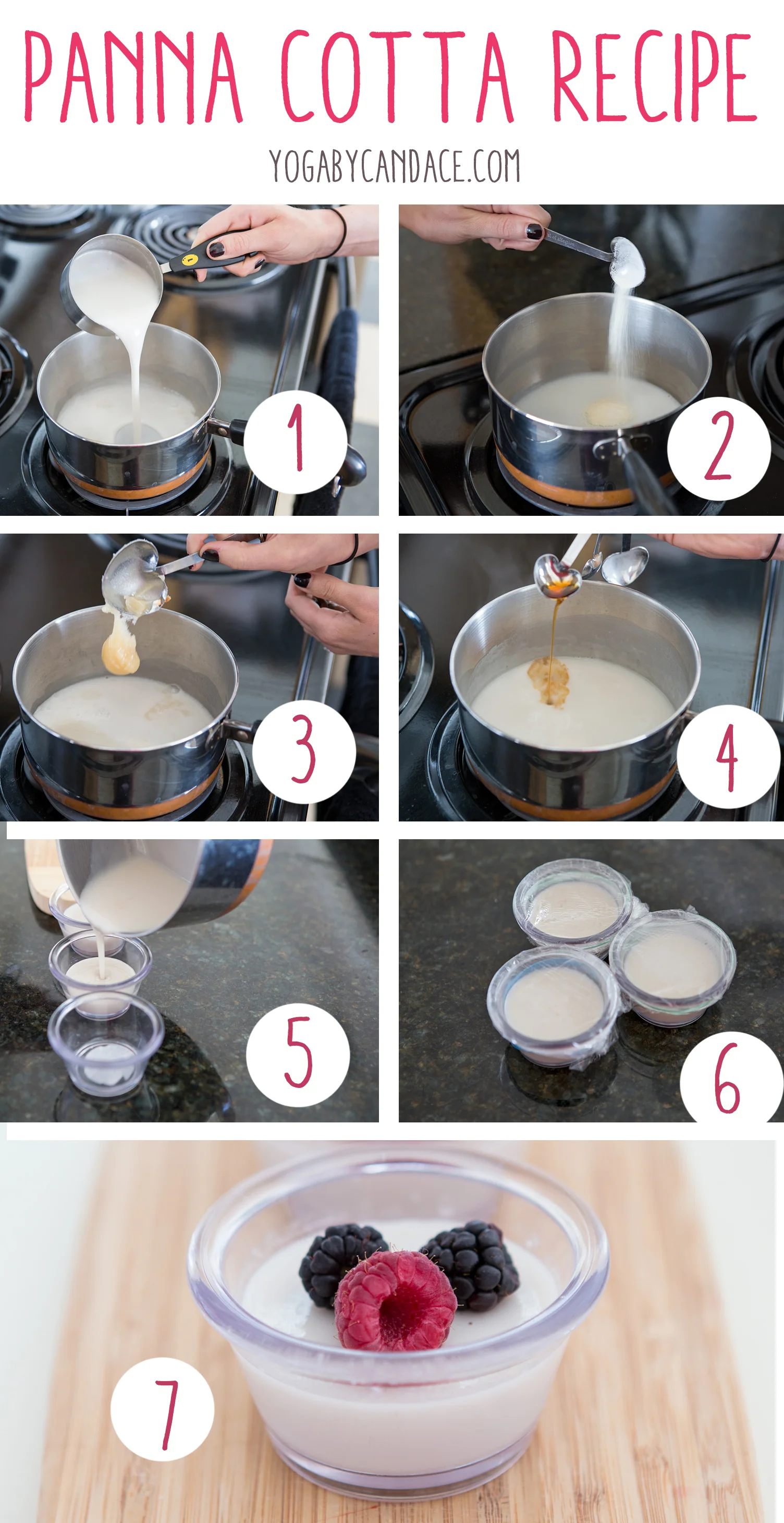 PANNA COTTA RECIPE

YOGABYCANDACE.COM

1

2

3

4

5

6

7