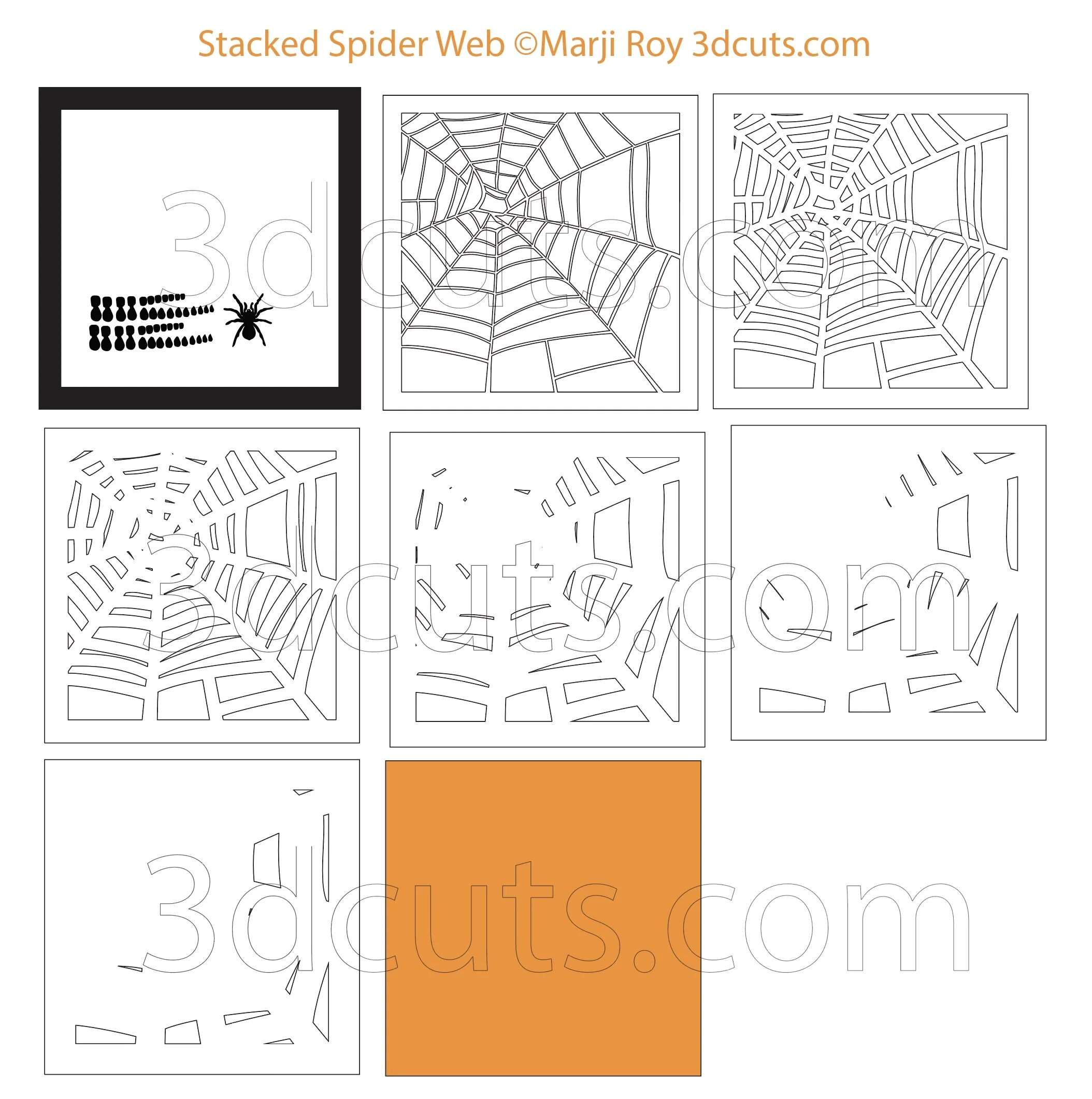 Stacked Spider Web ©Marji Roy 3dcuts.com

3dcuts.com

3dcuts.com

3dcuts.com