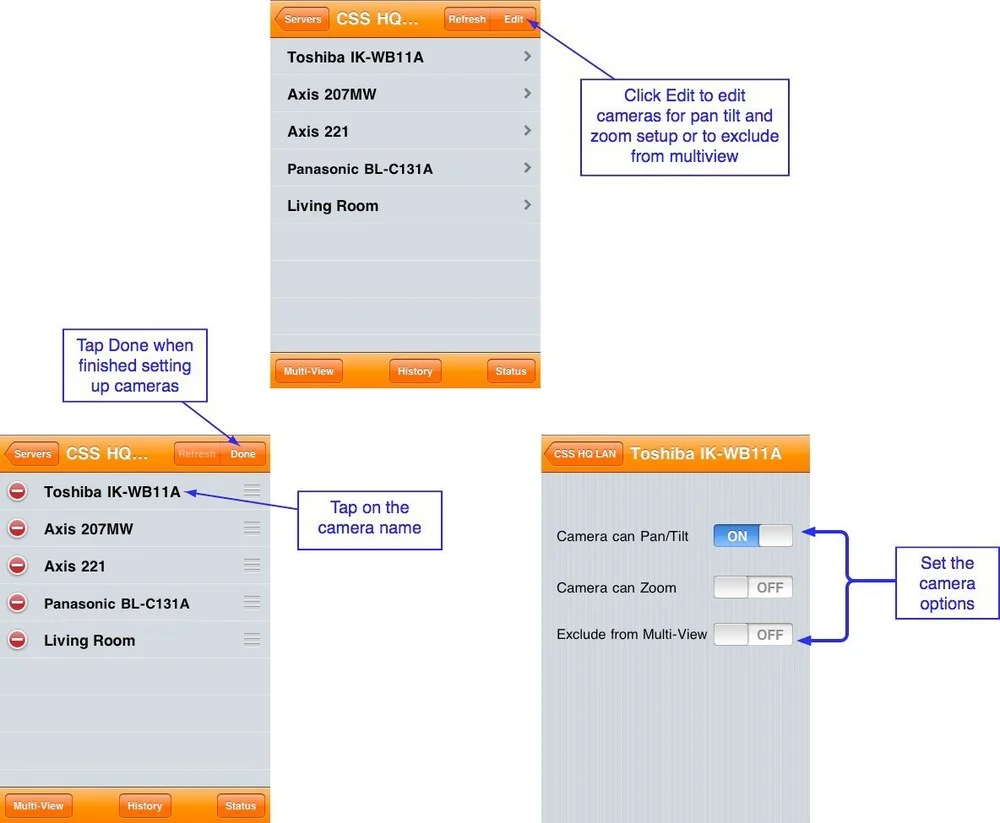 Servers CSS HQ... Refresh Edit

Toshiba IK-WB11A

Axis 207MW

Axis 221

Panasonic BL-C131A

Living Room

Multi-View History Status

Click Edit to edit cameras for pan tilt and zoom setup or to exclude from multiview

Tap Done when finished setting up cameras

Servers CSS HQ... Refresh Done

Toshiba IK-WB11A

Axis 207MW

Axis 221

Panasonic BL-C131A

Living Room

Multi-View History Status

Tap on the camera name

CSS HQ LAN Toshiba IK-WB11A

Camera can Pan/Tilt ON

Camera can Zoom OFF

Exclude from Multi-View OFF

Set the camera options