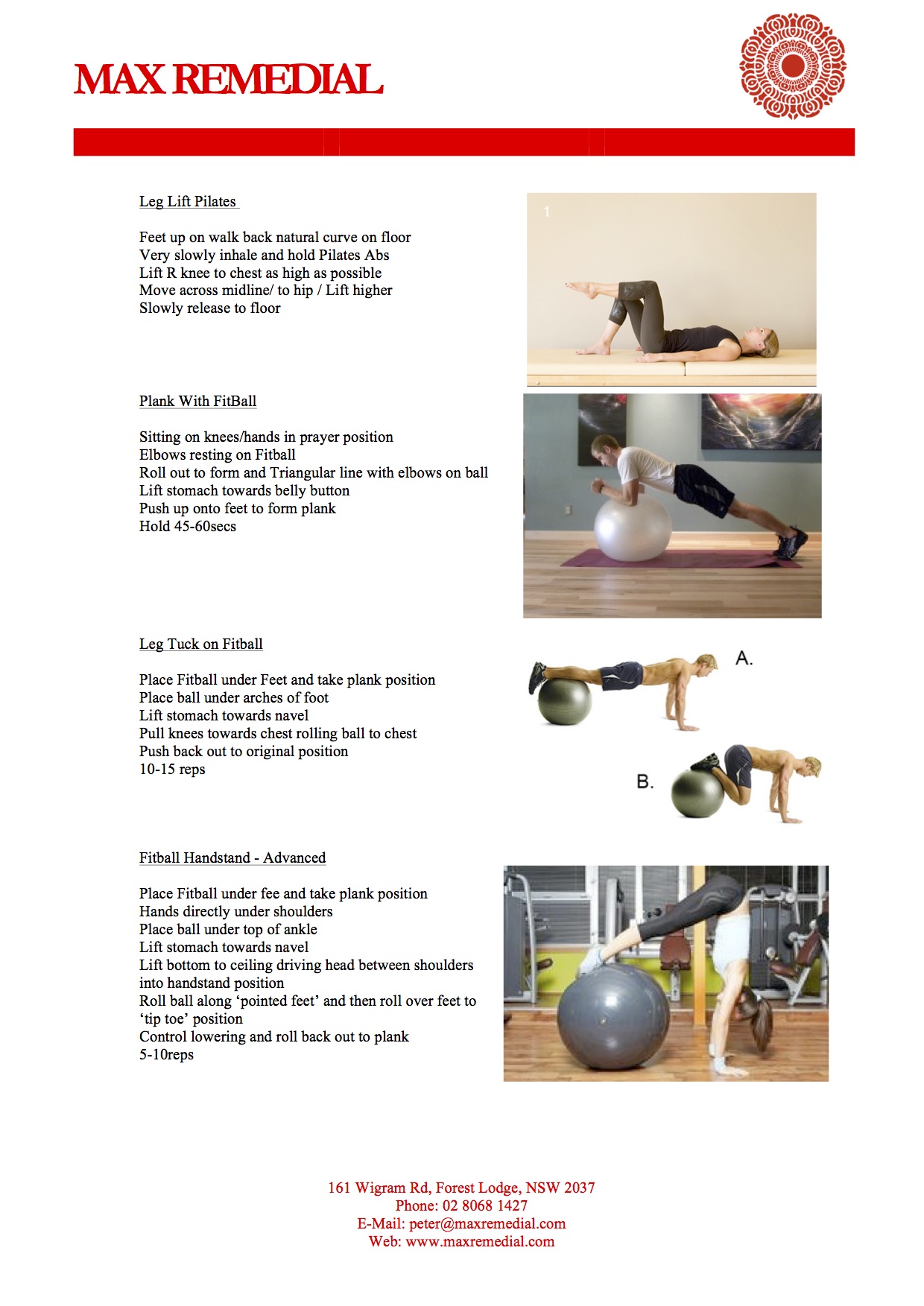 MAX REMEDIAL

Leg Lift Pilates

Feet up on walk back natural curve on floor
Very slowly inhale and hold Pilates Abs
Lift R knee to chest as high as possible
Move across midline/ to hip / Lift higher
Slowly release to floor

1

Plank With FitBall

Sitting on knees/hands in prayer position
Elbows resting on Fitball
Roll out to form and Triangular line with elbows on ball
Lift stomach towards belly button
Push up onto feet to form plank
Hold 45-60secs

Leg Tuck on Fitball

Place Fitball under Feet and take plank position
Place ball under arches of foot
Lift stomach towards navel
Pull knees towards chest rolling ball to chest
Push back out to original position
10-15 reps

A.

B.

Fitball Handstand - Advanced

Place Fitball under fee and take plank position
Hands directly under shoulders
Place ball under top of ankle
Lift stomach towards navel
Lift bottom to ceiling driving head between shoulders into handstand position
Roll ball along ‘pointed feet’ and then roll over feet to ‘tip toe’ position
Control lowering and roll back out to plank
5-10reps

161 Wigram Rd, Forest Lodge, NSW 2037
Phone: 02 8068 1427
E-Mail: peter@maxremedial.com
Web: www.maxremedial.com