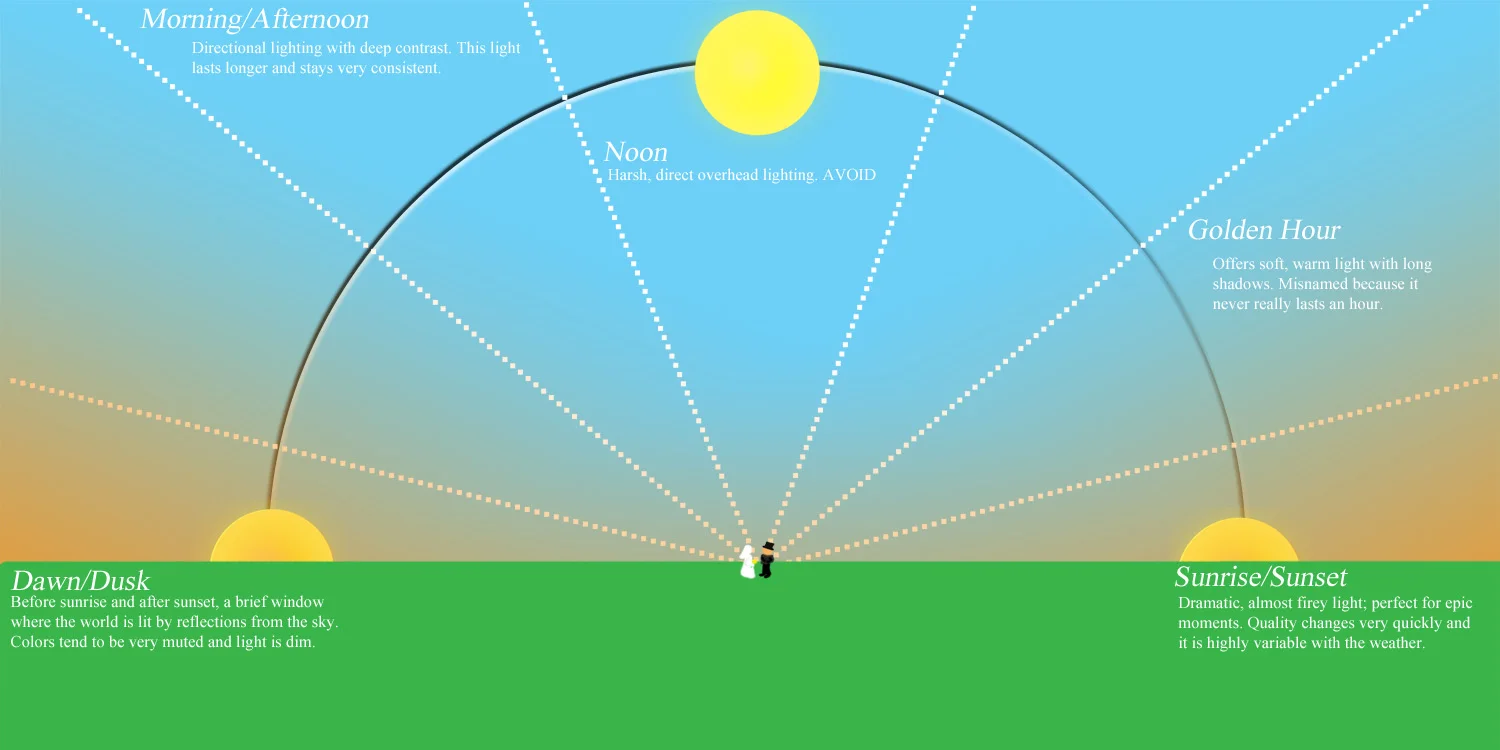 Morning/Afternoon
Directional lighting with deep contrast. This light lasts longer and stays very consistent.

Noon
Harsh, direct overhead lighting. AVOID

Golden Hour
Offers soft, warm light with long shadows. Misnamed because it never really lasts an hour.

Dawn/Dusk
Before sunrise and after sunset, a brief window where the world is lit by reflections from the sky. Colors tend to be very muted and light is dim.

Sunrise/Sunset
Dramatic, almost firey light; perfect for epic moments. Quality changes very quickly and it is highly variable with the weather.