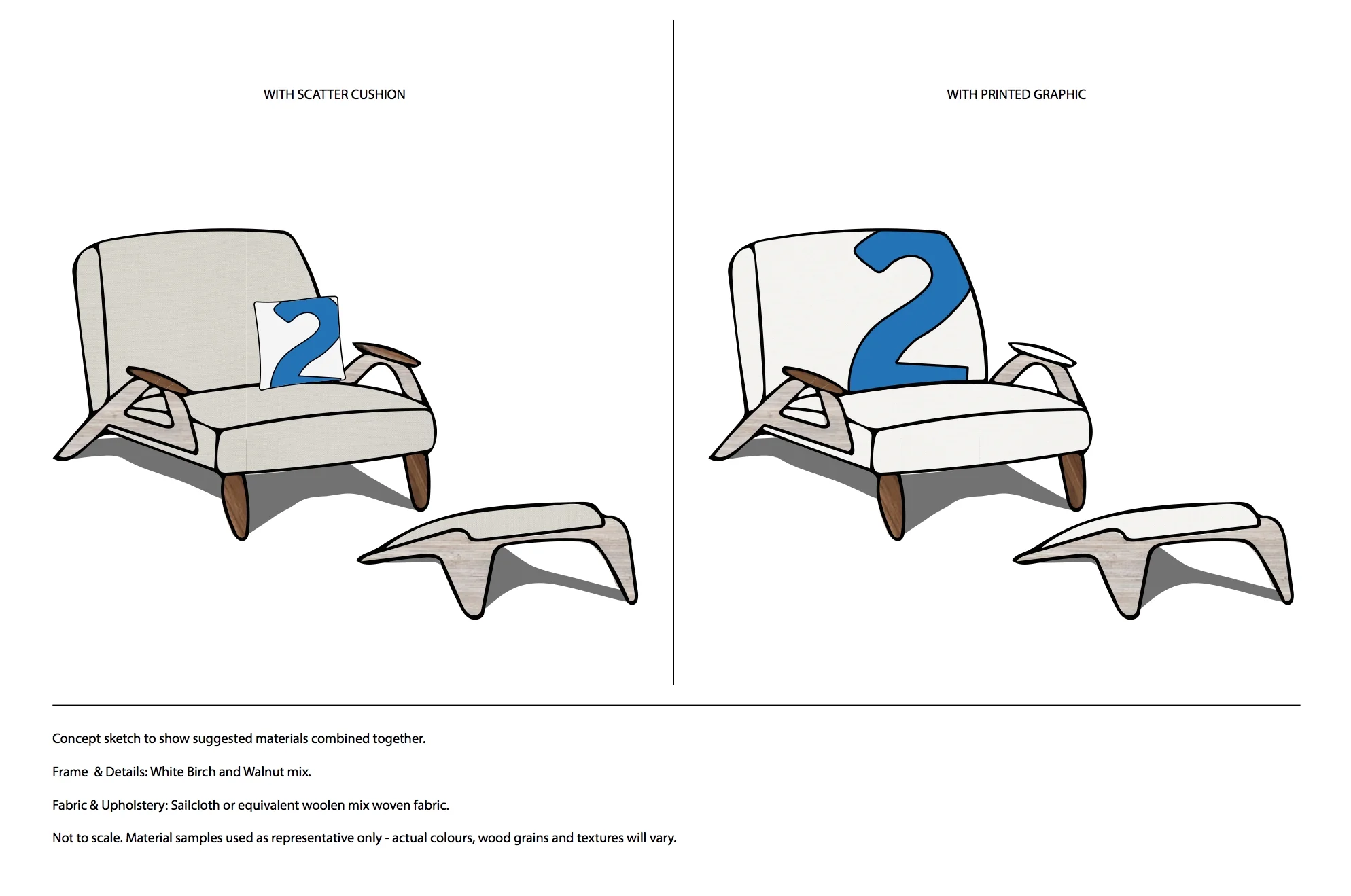 WITH SCATTER CUSHION

2

WITH PRINTED GRAPHIC

2

Concept sketch to show suggested materials combined together.

Frame & Details: White Birch and Walnut mix.

Fabric & Upholstery: Sailcloth or equivalent woolen mix woven fabric.

Not to scale. Material samples used as representative only - actual colours, wood grains and textures will vary.