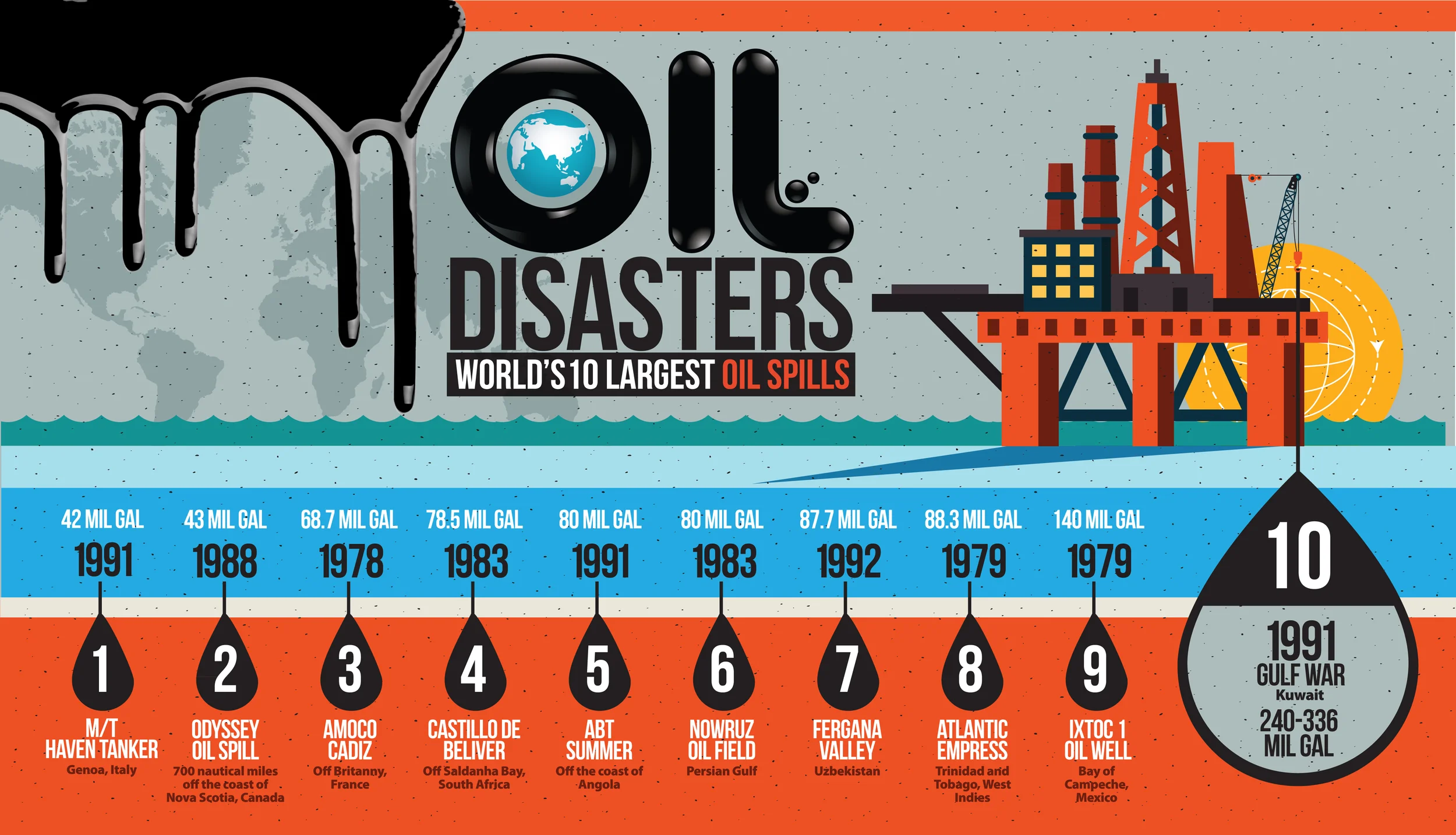 OIL
DISASTERS
WORLD'S 10 LARGEST OIL SPILLS

42 MIL GAL
1991
1
M/T HAVEN TANKER
Genoa, Italy

43 MIL GAL
1988
2
ODYSSEY OIL SPILL
700 nautical miles off the coast of Nova Scotia, Canada

68.7 MIL GAL
1978
3
AMOCO CADIZ
Off Britanny, France

78.5 MIL GAL
1983
4
CASTILLO DE BELIVER
Off Saldanha Bay, South Africa

80 MIL GAL
1991
5
ABT SUMMER
Off the coast of Angola

80 MIL GAL
1983
6
NOWRUZ OIL FIELD
Persian Gulf

87.7 MIL GAL
1992
7
FERGANA VALLEY
Uzbekistan

88.3 MIL GAL
1979
8
ATLANTIC EMPRESS
Trinidad and Tobago, West Indies

140 MIL GAL
1979
9
IXTOC 1 OIL WELL
Bay of Campeche, Mexico

10
1991
GULF WAR
Kuwait
240-336 MIL GAL