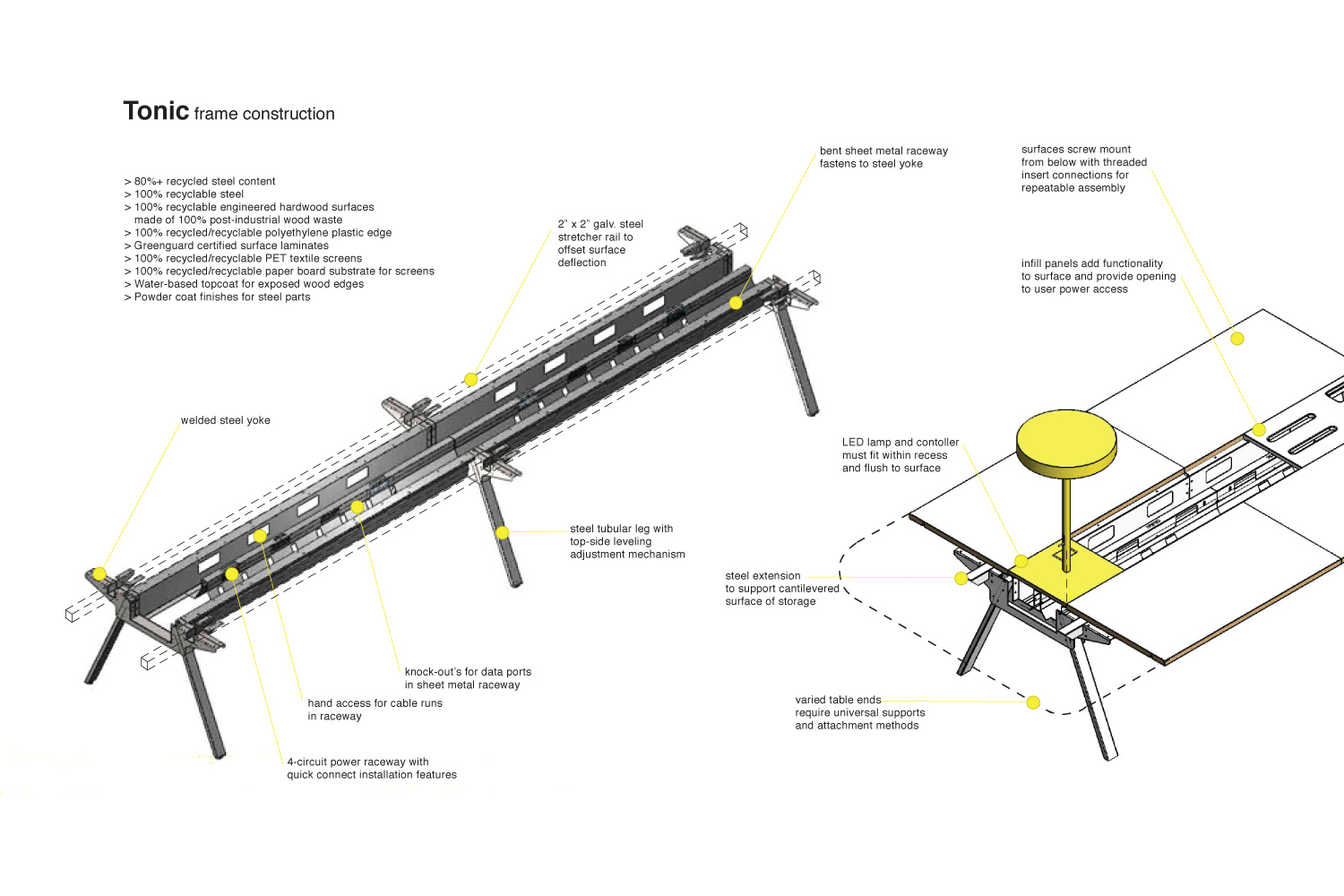 Tonic frame construction

> 80%+ recycled steel content
> 100% recyclable steel
> 100% recyclable engineered hardwood surfaces made of 100% post-industrial wood waste
> 100% recycled/recyclable polyethylene plastic edge
> Greenguard certified surface laminates
> 100% recycled/recyclable PET textile screens
> 100% recycled/recyclable paper board substrate for screens
> Water-based topcoat for exposed wood edges
> Powder coat finishes for steel parts

2" x 2" galv. steel stretcher rail to offset surface deflection

bent sheet metal raceway fastens to steel yoke

surfaces screw mount from below with threaded insert connections for repeatable assembly

infill panels add functionality to surface and provide opening to user power access

welded steel yoke

LED lamp and contoller must fit within recess and flush to surface

steel tubular leg with top-side leveling adjustment mechanism

steel extension to support cantilevered surface of storage

knock-out's for data ports in sheet metal raceway

hand access for cable runs in raceway

varied table ends require universal supports and attachment methods

4-circuit power raceway with quick connect installation features