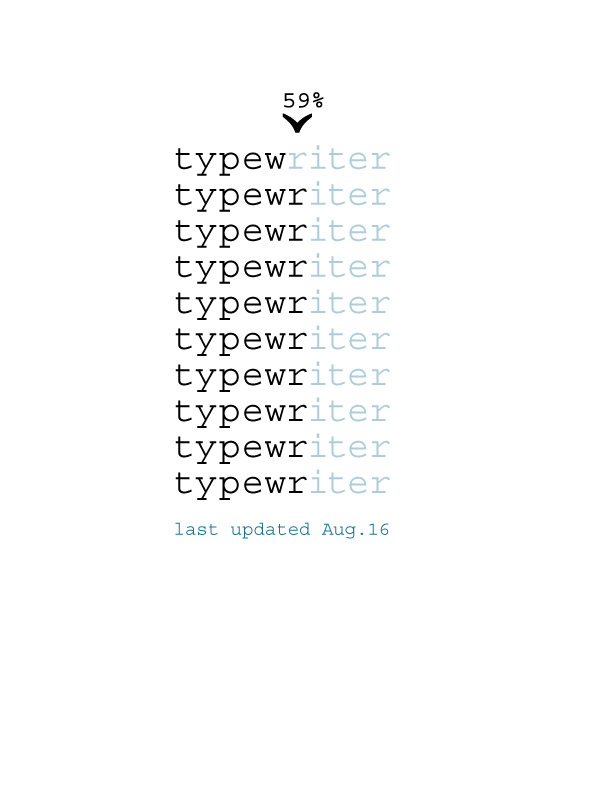 59%

typewriter
typewriter
typewriter
typewriter
typewriter
typewriter
typewriter
typewriter
typewriter
typewriter

last updated Aug.16