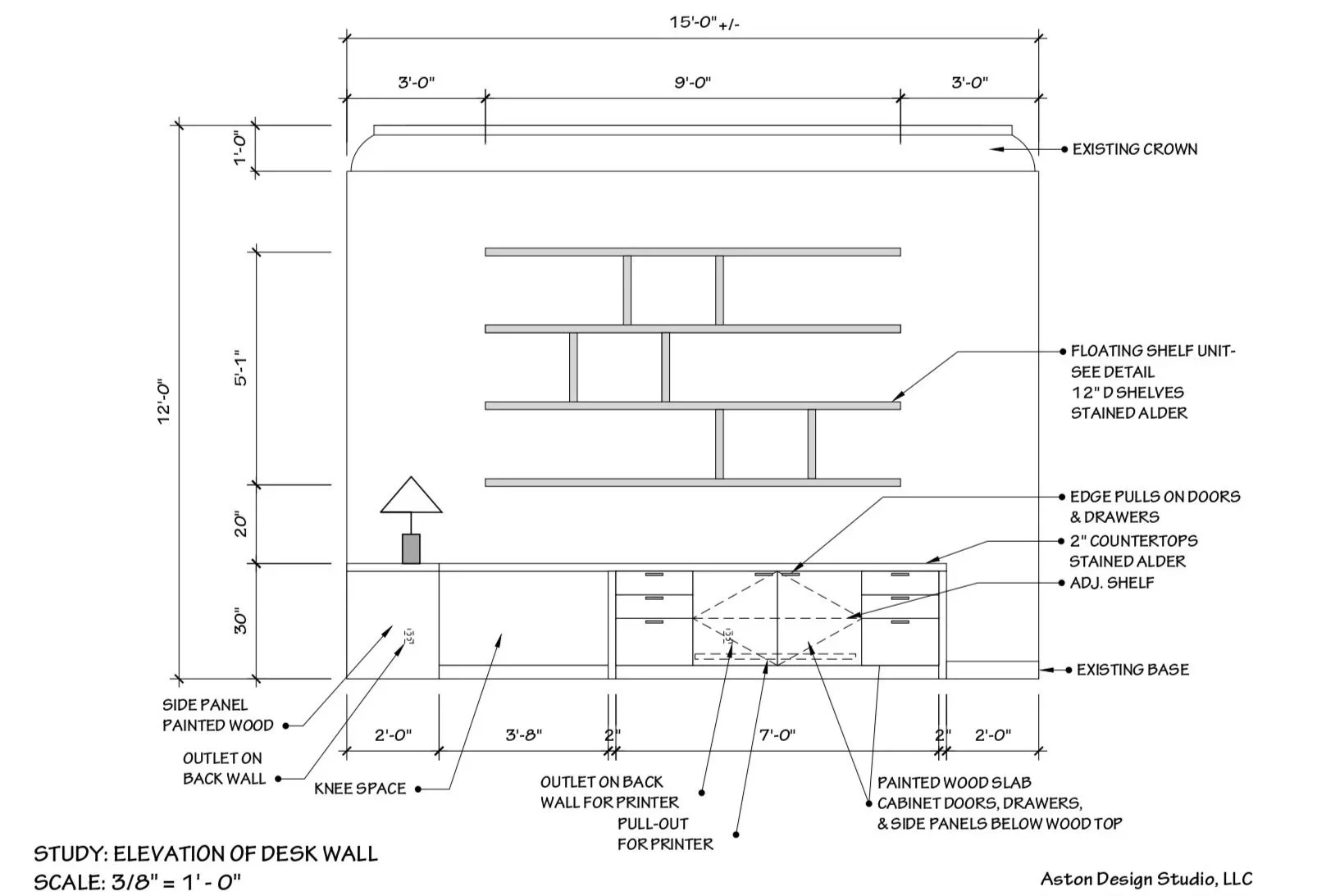 15'-0"+/-

3'-0"

9'-0"

3'-0"

1'-0"

12'-0"

5'-1"

20"

30"

EXISTING CROWN

FLOATING SHELF UNIT-
SEE DETAIL
12" D SHELVES
STAINED ALDER

EDGE PULLS ON DOORS
& DRAWERS

2" COUNTERTOPS
STAINED ALDER

ADJ. SHELF

EXISTING BASE

SIDE PANEL
PAINTED WOOD

OUTLET ON
BACK WALL

KNEE SPACE

2'-0"

3'-8"

2"

7'-0"

2"

2'-0"

OUTLET ON BACK
WALL FOR PRINTER

PULL-OUT
FOR PRINTER

PAINTED WOOD SLAB
CABINET DOORS, DRAWERS,
& SIDE PANELS BELOW WOOD TOP

STUDY: ELEVATION OF DESK WALL
SCALE: 3/8" = 1' - 0"

Aston Design Studio, LLC