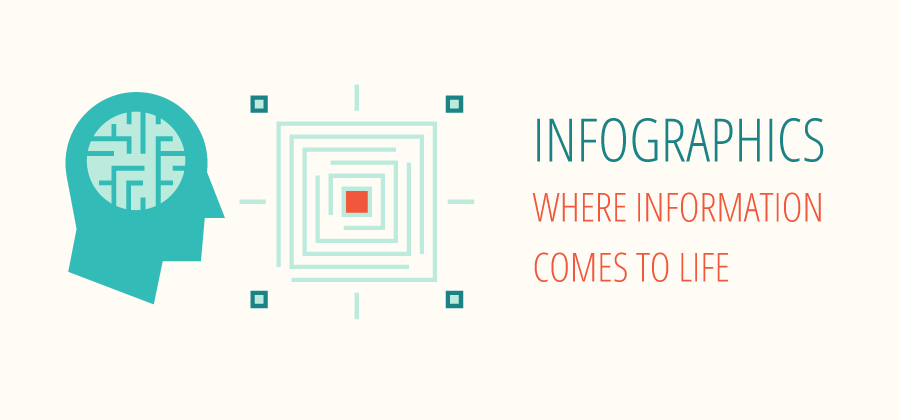 INFOGRAPHICS

WHERE INFORMATION COMES TO LIFE