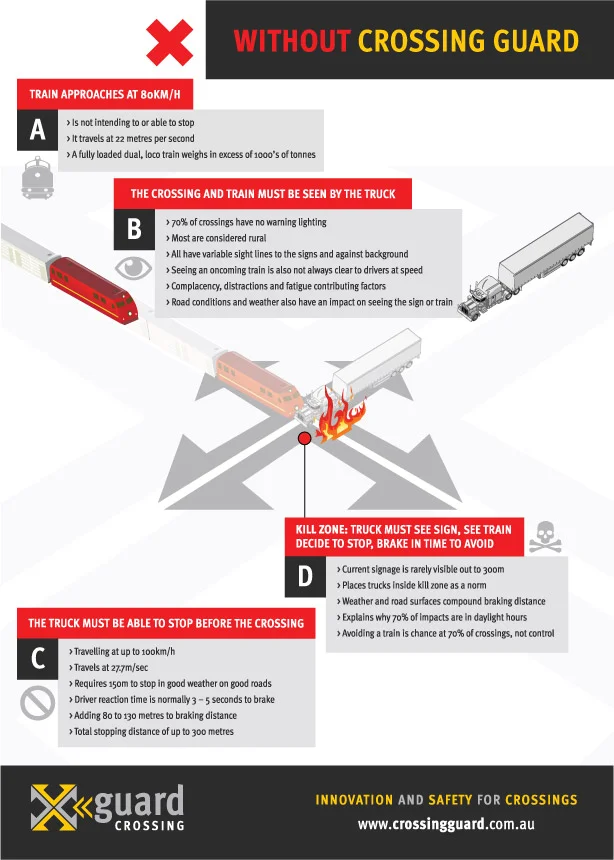 WITHOUT CROSSING GUARD

TRAIN APPROACHES AT 80KM/H

A

› Is not intending to or able to stop
› It travels at 22 metres per second
› A fully loaded dual, loco train weighs in excess of 1000's of tonnes

THE CROSSING AND TRAIN MUST BE SEEN BY THE TRUCK

B

› 70% of crossings have no warning lighting
› Most are considered rural
› All have variable sight lines to the signs and against background
› Seeing an oncoming train is also not always clear to drivers at speed
› Complacency, distractions and fatigue contributing factors
› Road conditions and weather also have an impact on seeing the sign or train

KILL ZONE: TRUCK MUST SEE SIGN, SEE TRAIN DECIDE TO STOP, BRAKE IN TIME TO AVOID

D

› Current signage is rarely visible out to 300m
› Places trucks inside kill zone as a norm
› Weather and road surfaces compound braking distance
› Explains why 70% of impacts are in daylight hours
› Avoiding a train is chance at 70% of crossings, not control

THE TRUCK MUST BE ABLE TO STOP BEFORE THE CROSSING

C

› Travelling at up to 100km/h
› Travels at 27.7m/sec
› Requires 150m to stop in good weather on good roads
› Driver reaction time is normally 3 – 5 seconds to brake
› Adding 80 to 130 metres to braking distance
› Total stopping distance of up to 300 metres

guard CROSSING

INNOVATION AND SAFETY FOR CROSSINGS
www.crossingguard.com.au