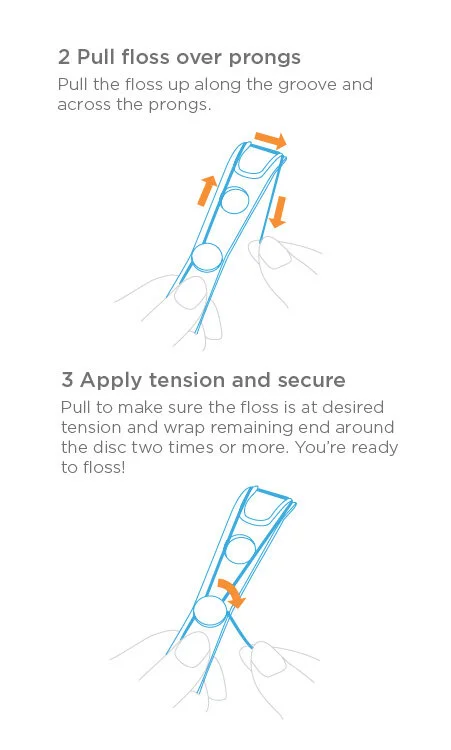 2 Pull floss over prongs

Pull the floss up along the groove and across the prongs.

3 Apply tension and secure

Pull to make sure the floss is at desired tension and wrap remaining end around the disc two times or more. You're ready to floss!