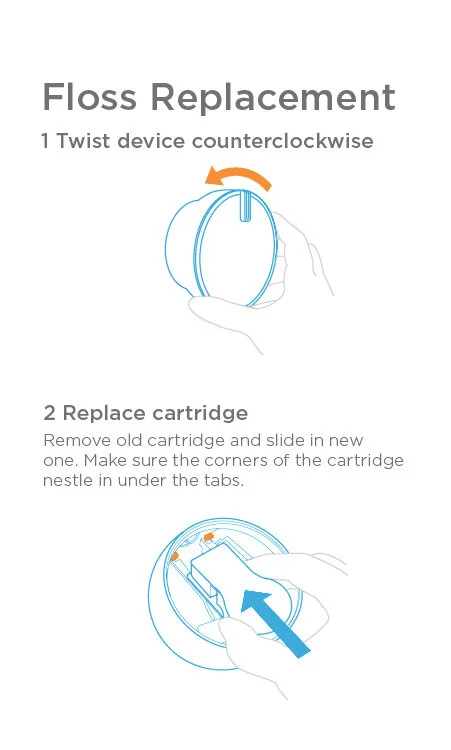 Floss Replacement

1 Twist device counterclockwise

2 Replace cartridge

Remove old cartridge and slide in new one. Make sure the corners of the cartridge nestle in under the tabs.