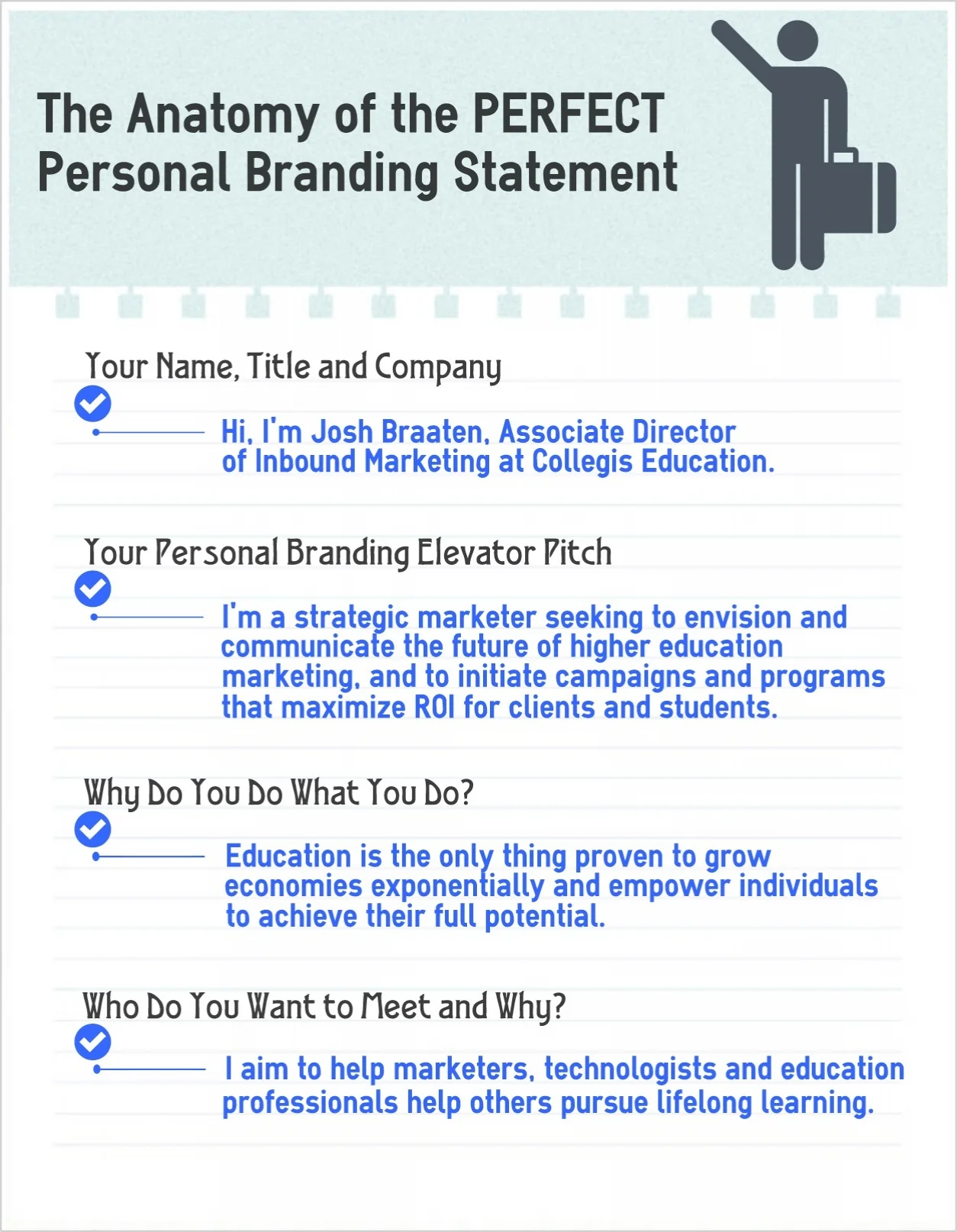 The Anatomy of the PERFECT Personal Branding Statement

Your Name, Title and Company

Hi, I'm Josh Braaten, Associate Director of Inbound Marketing at Collegis Education.

Your Personal Branding Elevator Pitch

I'm a strategic marketer seeking to envision and communicate the future of higher education marketing, and to initiate campaigns and programs that maximize ROI for clients and students.

Why Do You Do What You Do?

Education is the only thing proven to grow economies exponentially and empower individuals to achieve their full potential.

Who Do You Want to Meet and Why?

I aim to help marketers, technologists and education professionals help others pursue lifelong learning.