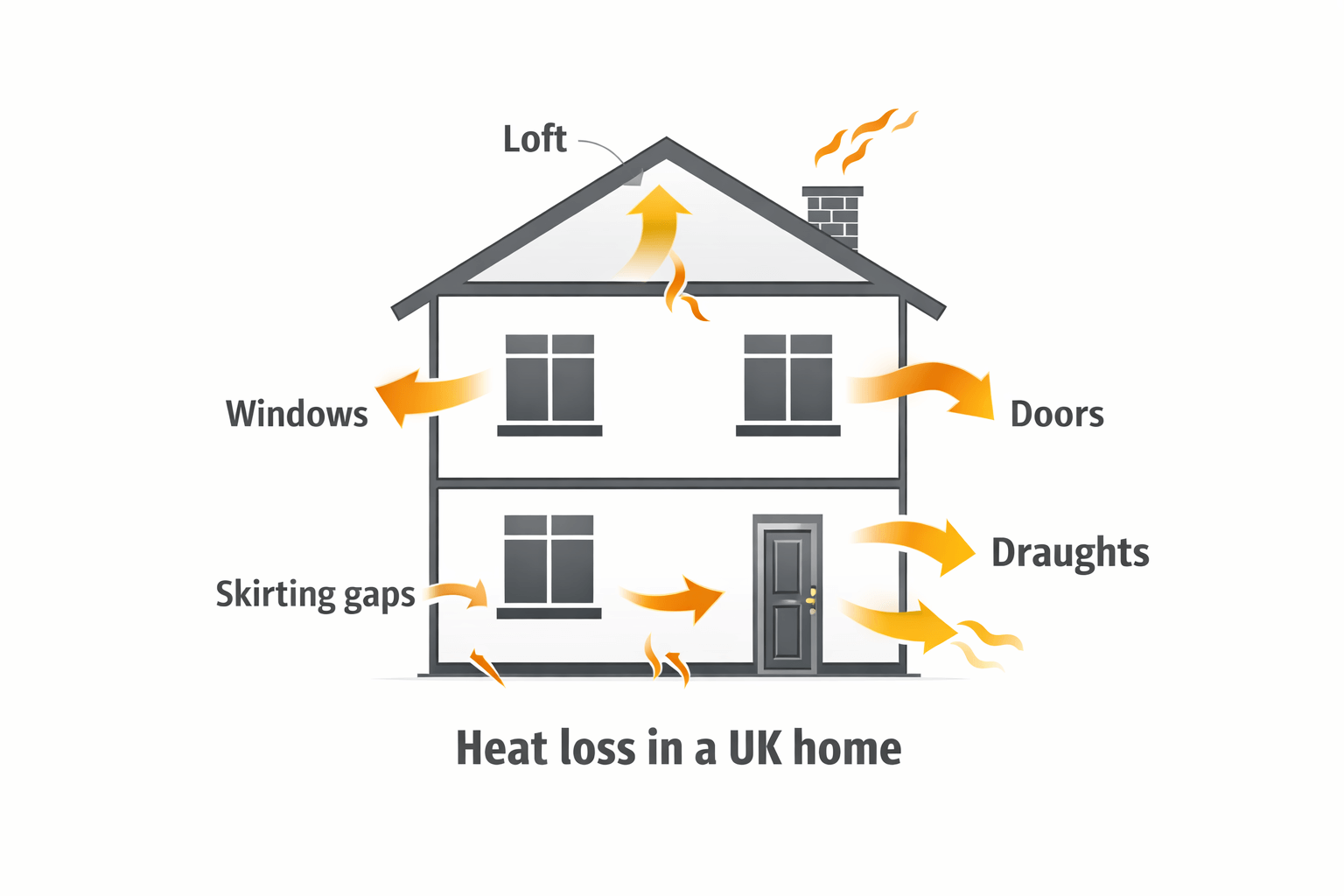 Loft

Windows

Doors

Draughts

Skirting gaps

Heat loss in a UK home