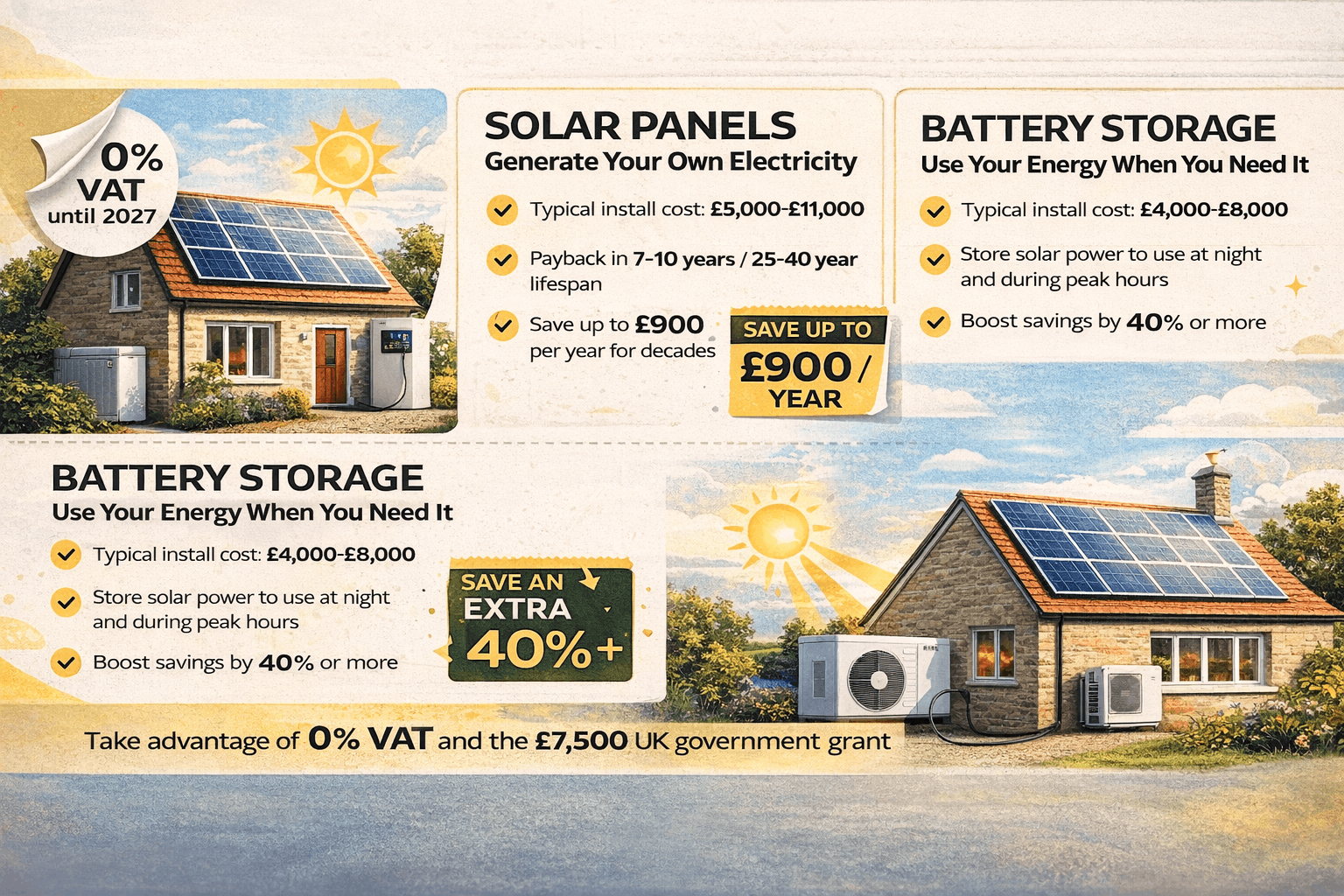 0% VAT until 2027

SOLAR PANELS
Generate Your Own Electricity

Typical install cost: £5,000-£11,000

Payback in 7-10 years / 25-40 year lifespan

Save up to £900 per year for decades

SAVE UP TO £900 / YEAR

BATTERY STORAGE
Use Your Energy When You Need It

Typical install cost: £4,000-£8,000

Store solar power to use at night and during peak hours

Boost savings by 40% or more

BATTERY STORAGE
Use Your Energy When You Need It

Typical install cost: £4,000-£8,000

Store solar power to use at night and during peak hours

Boost savings by 40% or more

SAVE AN EXTRA 40%+

Take advantage of 0% VAT and the £7,500 UK government grant