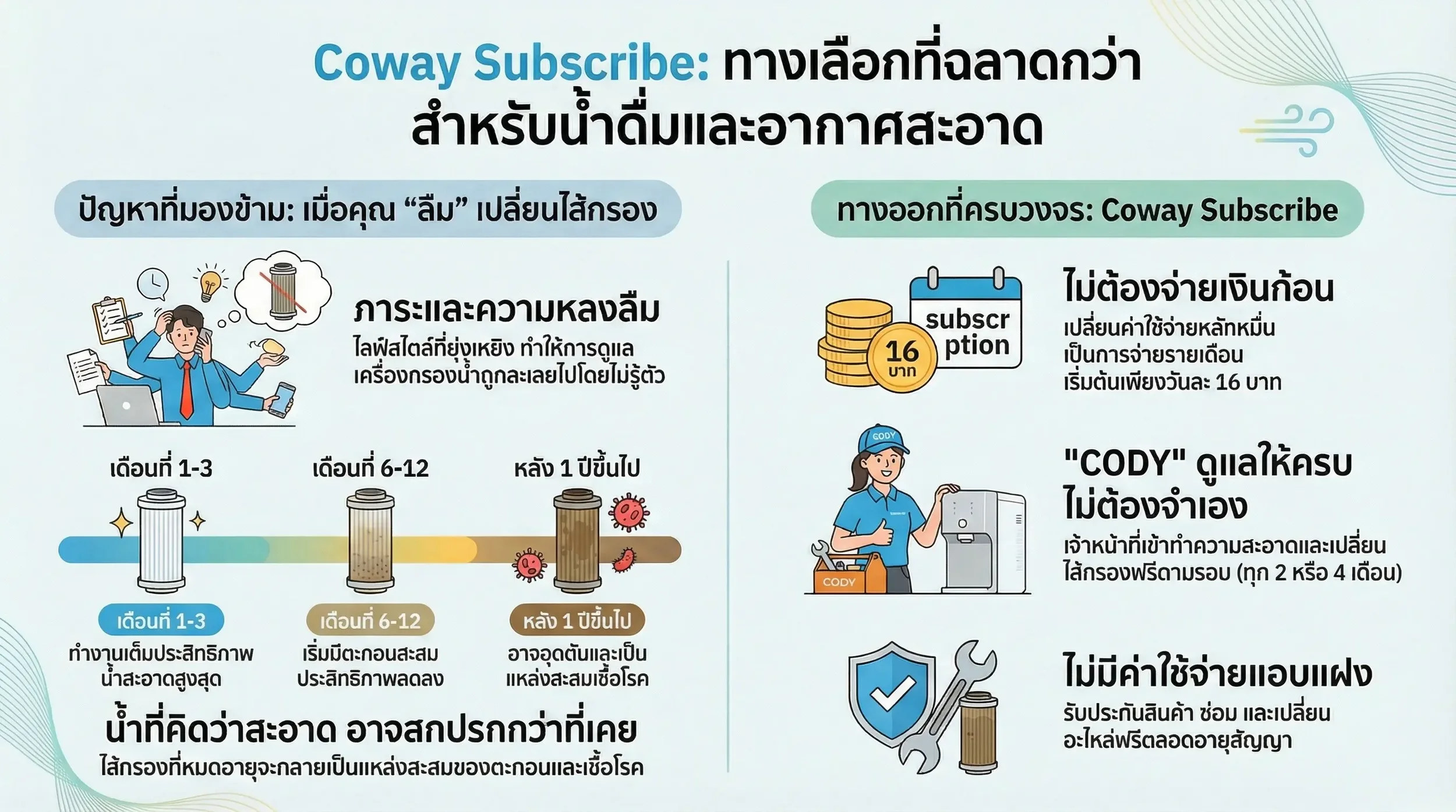 Coway Subscribe: ทางเลือกที่ฉลาดกว่า สำหรับน้ำดื่มและอากาศสะอาด

ปัญหาที่มองข้าม: เมื่อคุณ “ลืม” เปลี่ยนไส้กรอง

ภาระและความหลงลืม
ไลฟ์สไตล์ที่ยุ่งเหยิง ทำให้การดูแลเครื่องกรองน้ำถูกละเลยไปโดยไม่รู้ตัว

เดือนที่ 1-3
เดือนที่ 6-12
หลัง 1 ปีขึ้นไป

เดือนที่ 1-3
ทำงานเต็มประสิทธิภาพ น้ำสะอาดสูงสุด

เดือนที่ 6-12
เริ่มมีตะกอนสะสม ประสิทธิภาพลดลง

หลัง 1 ปีขึ้นไป
อาจอุดตันและเป็นแหล่งสะสมเชื้อโรค

น้ำที่คิดว่าสะอาด อาจสกปรกกว่าที่เคย
ไส้กรองที่หมดอายุจะกลายเป็นแหล่งสะสมของตะกอนและเชื้อโรค

ทางออกที่ครบวงจร: Coway Subscribe

16 บาท
subscr ption

ไม่ต้องจ่ายเงินก้อน
เปลี่ยนค่าใช้จ่ายหลักหมื่น เป็นการจ่ายรายเดือน เริ่มต้นเพียงวันละ 16 บาท

CODY
CODY

"CODY" ดูแลให้ครบ ไม่ต้องจำเอง
เจ้าหน้าที่เข้าทำความสะอาดและเปลี่ยนไส้กรองฟรีตามรอบ (ทุก 2 หรือ 4 เดือน)

ไม่มีค่าใช้จ่ายแอบแฝง
รับประกันสินค้า ซ่อม และเปลี่ยนอะไหล่ฟรีตลอดอายุสัญญา