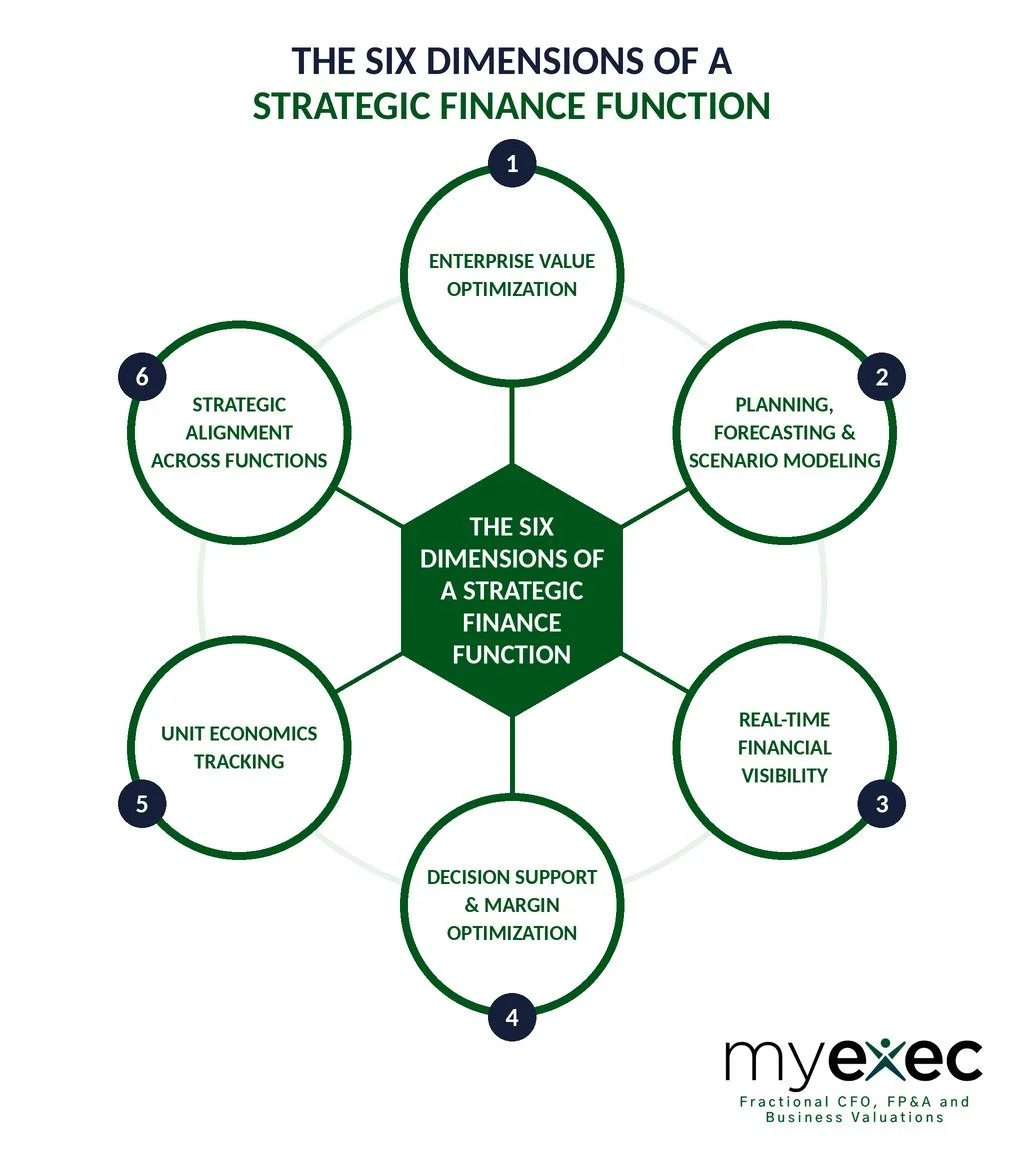 THE SIX DIMENSIONS OF A STRATEGIC FINANCE FUNCTION

1
ENTERPRISE VALUE OPTIMIZATION

2
PLANNING, FORECASTING & SCENARIO MODELING

3
REAL-TIME FINANCIAL VISIBILITY

4
DECISION SUPPORT & MARGIN OPTIMIZATION

5
UNIT ECONOMICS TRACKING

6
STRATEGIC ALIGNMENT ACROSS FUNCTIONS

THE SIX DIMENSIONS OF A STRATEGIC FINANCE FUNCTION

myexec
Fractional CFO, FP&A and Business Valuations