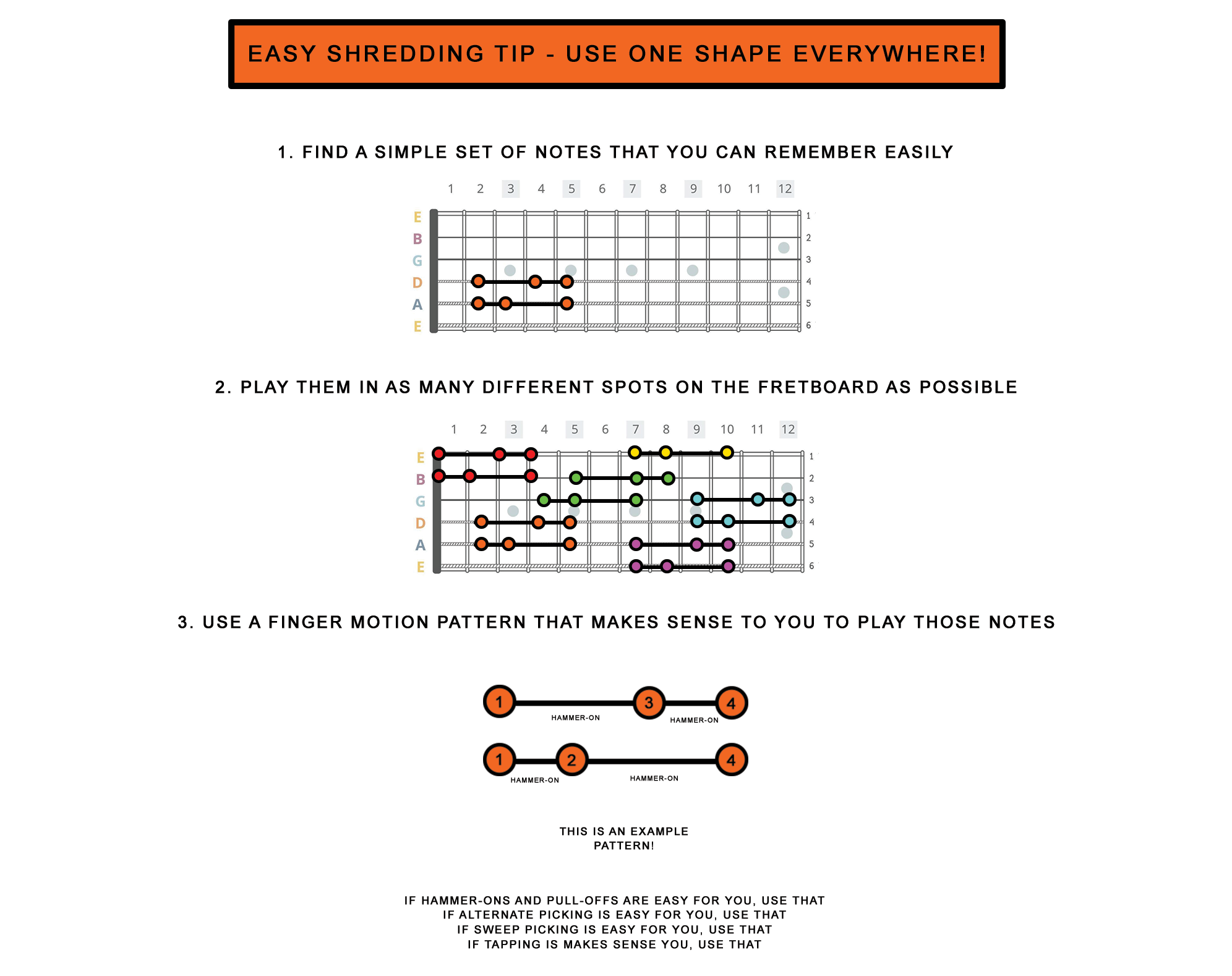 EASY SHREDDING TIP - USE ONE SHAPE EVERYWHERE!

1. FIND A SIMPLE SET OF NOTES THAT YOU CAN REMEMBER EASILY

1 2 3 4 5 6 7 8 9 10 11 12

E
B
G
D
A
E

1
2
3
4
5
6

2. PLAY THEM IN AS MANY DIFFERENT SPOTS ON THE FRETBOARD AS POSSIBLE

1 2 3 4 5 6 7 8 9 10 11 12

E
B
G
D
A
E

1
2
3
4
5
6

3. USE A FINGER MOTION PATTERN THAT MAKES SENSE TO YOU TO PLAY THOSE NOTES

1 HAMMER-ON 3 HAMMER-ON 4

1 HAMMER-ON 2 HAMMER-ON 4

THIS IS AN EXAMPLE PATTERN!

IF HAMMER-ONS AND PULL-OFFS ARE EASY FOR YOU, USE THAT
IF ALTERNATE PICKING IS EASY FOR YOU, USE THAT
IF SWEEP PICKING IS EASY FOR YOU, USE THAT
IF TAPPING IS MAKES SENSE YOU, USE THAT