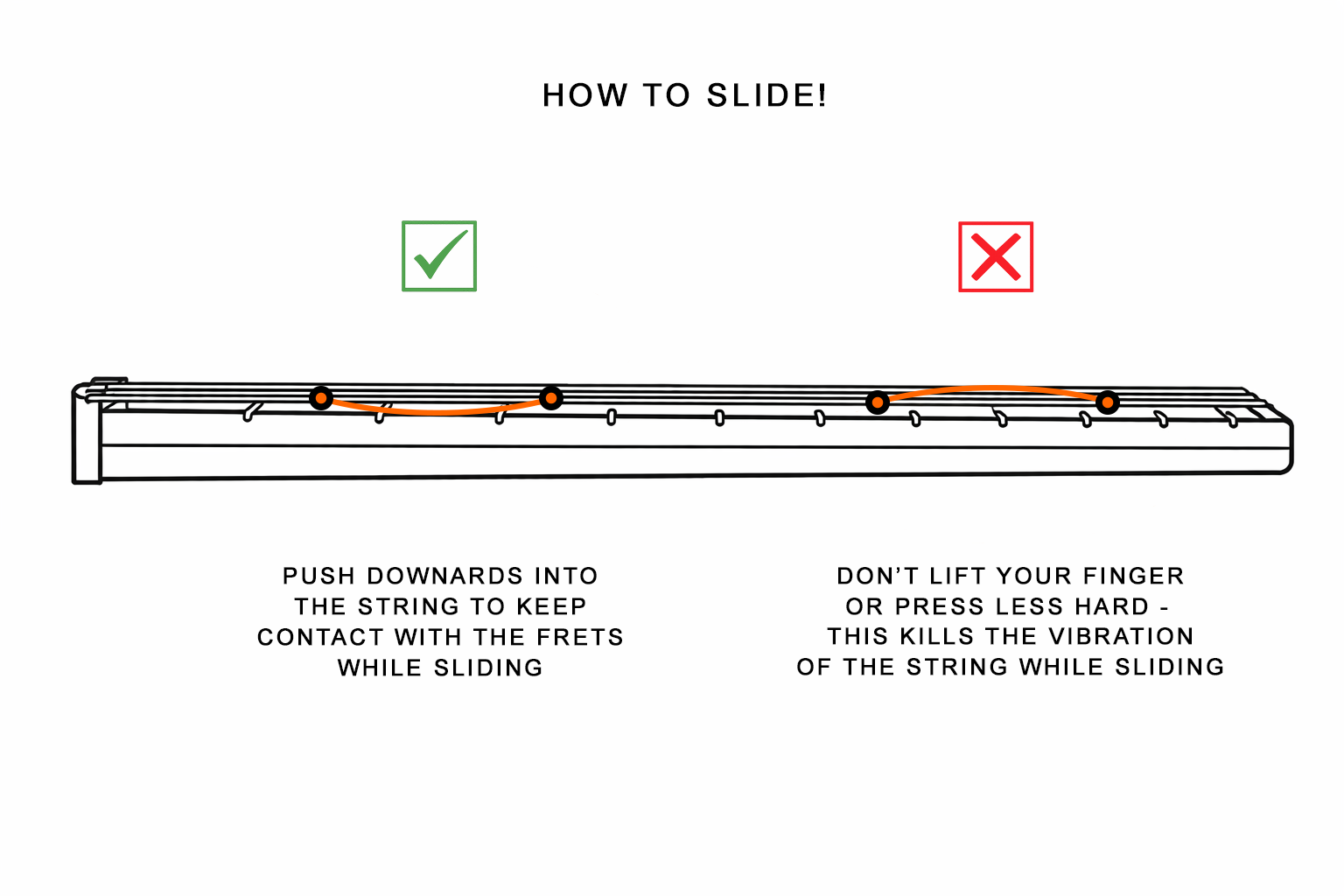 HOW TO SLIDE!

PUSH DOWNARDS INTO THE STRING TO KEEP CONTACT WITH THE FRETS WHILE SLIDING

DON'T LIFT YOUR FINGER OR PRESS LESS HARD - THIS KILLS THE VIBRATION OF THE STRING WHILE SLIDING