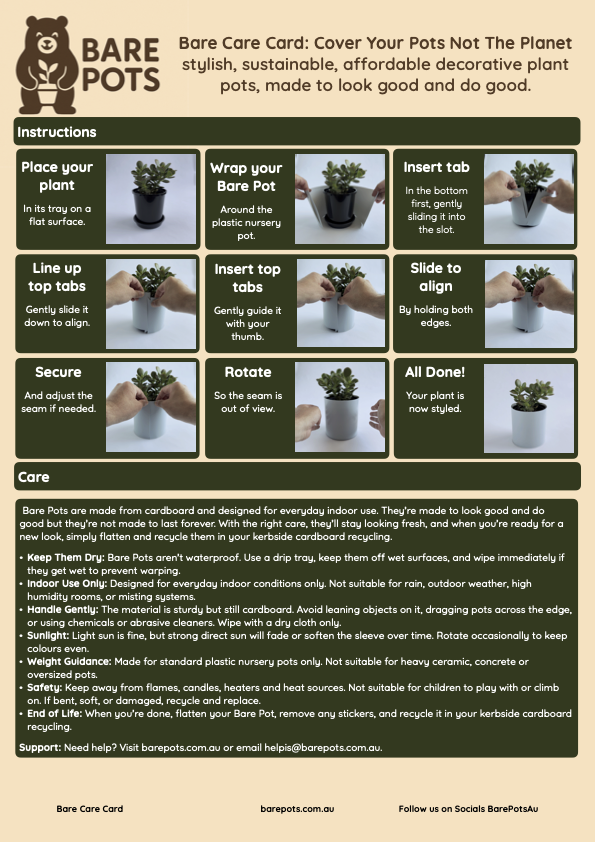 BARE POTS

Bare Care Card: Cover Your Pots Not The Planet
stylish, sustainable, affordable decorative plant pots, made to look good and do good.

Instructions

Place your plant
In its tray on a flat surface.

Wrap your Bare Pot
Around the plastic nursery pot.

Insert tab
In the bottom first, gently sliding it into the slot.

Line up top tabs
Gently slide it down to align.

Insert top tabs
Gently guide it with your thumb.

Slide to align
By holding both edges.

Secure
And adjust the seam if needed.

Rotate
So the seam is out of view.

All Done!
Your plant is now styled.

Care

Bare Pots are made from cardboard and designed for everyday indoor use. They're made to look good and do good but they're not made to last forever. With the right care, they'll stay looking fresh, and when you're ready for a new look, simply flatten and recycle them in your kerbside cardboard recycling.

• Keep Them Dry: Bare Pots aren't waterproof. Use a drip tray, keep them off wet surfaces, and wipe immediately if they get wet to prevent warping.
• Indoor Use Only: Designed for everyday indoor conditions only. Not suitable for rain, outdoor weather, high humidity rooms, or misting systems.
• Handle Gently: The material is sturdy but still cardboard. Avoid leaning objects on it, dragging pots across the edge, or using chemicals or abrasive cleaners. Wipe with a dry cloth only.
• Sunlight: Light sun is fine, but strong direct sun will fade or soften the sleeve over time. Rotate occasionally to keep colours even.
• Weight Guidance: Made for standard plastic nursery pots only. Not suitable for heavy ceramic, concrete or oversized pots.
• Safety: Keep away from flames, candles, heaters and heat sources. Not suitable for children to play with or climb on. If bent, soft, or damaged, recycle and replace.
• End of Life: When you're done, flatten your Bare Pot, remove any stickers, and recycle it in your kerbside cardboard recycling.

Support: Need help? Visit barepots.com.au or email helpis@barepots.com.au.

Bare Care Card barepots.com.au Follow us on Socials BarePotsAu