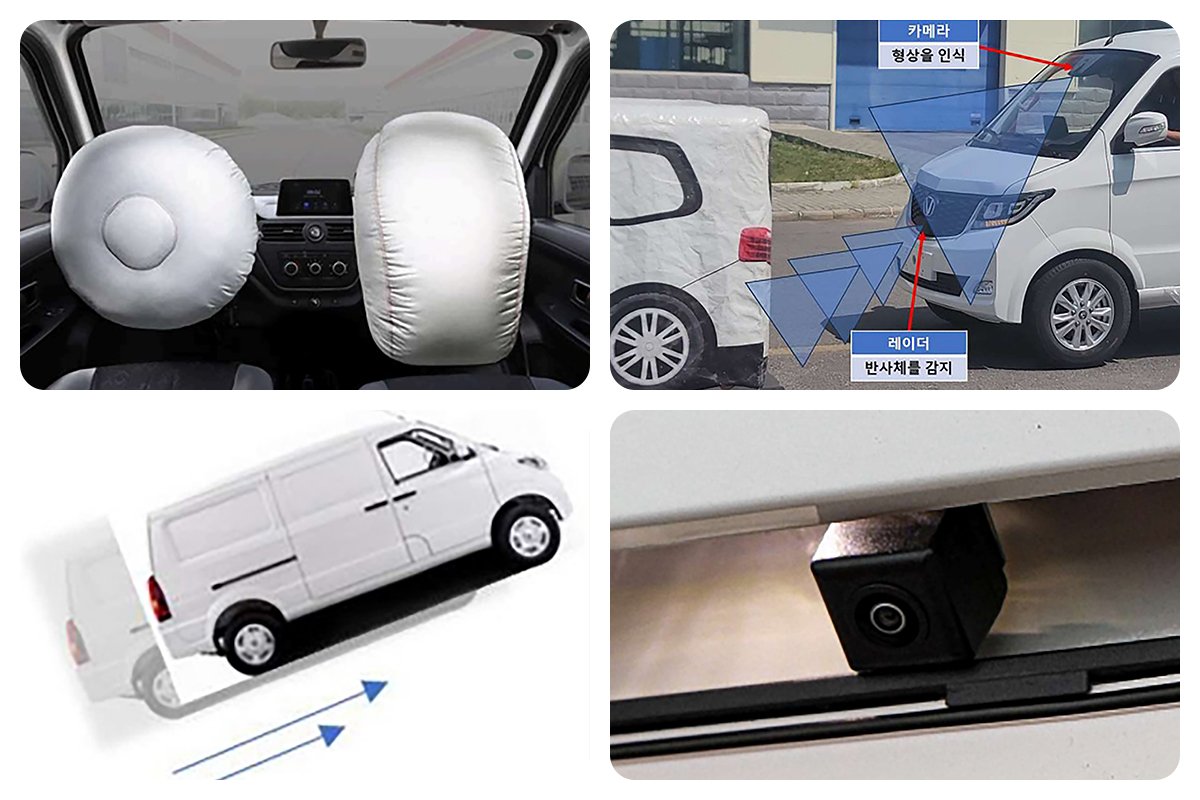 카메라
형상을 인식

레이더
반사체를 감지