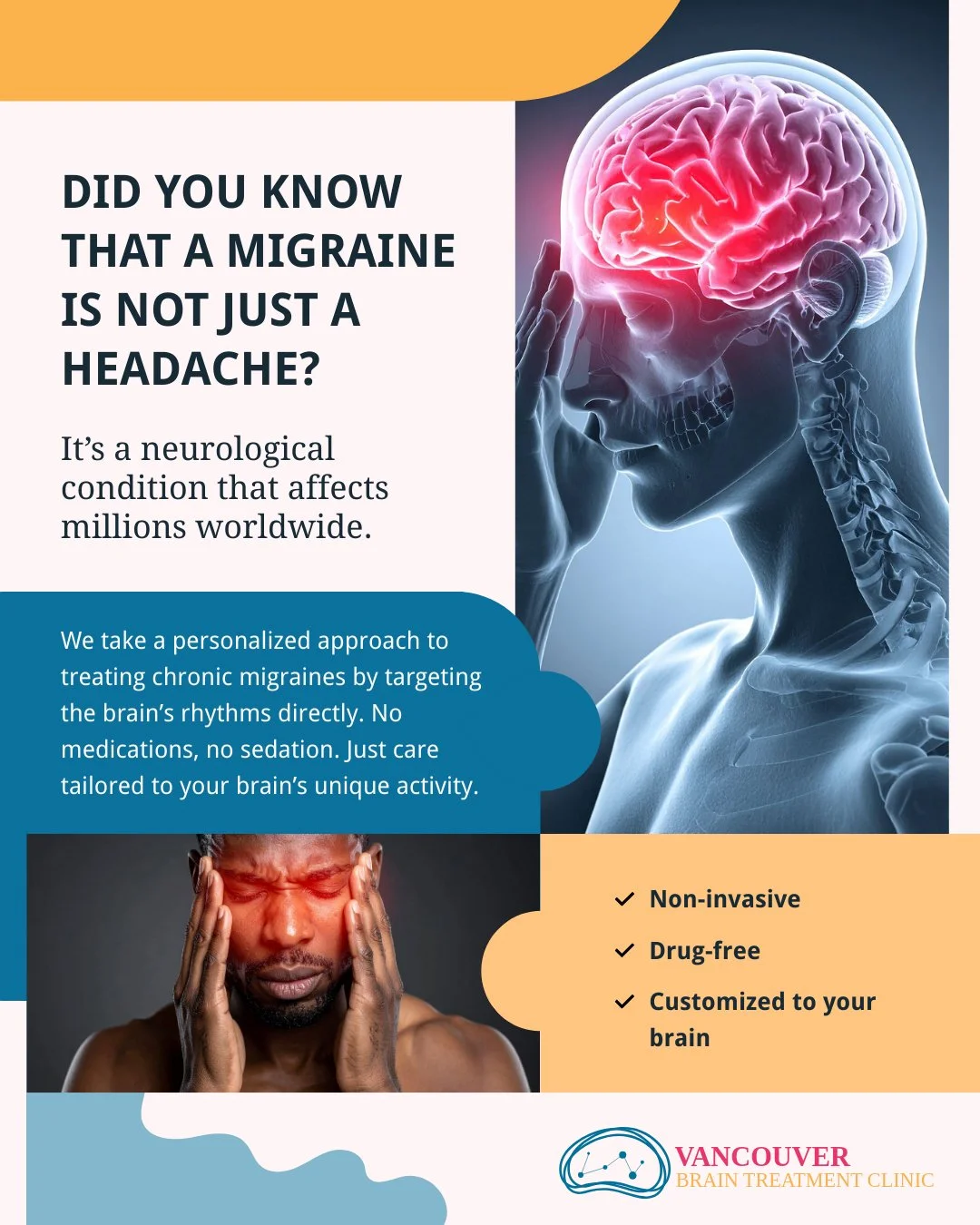 DID YOU KNOW THAT A MIGRAINE IS NOT JUST A HEADACHE?

It’s a neurological condition that affects millions worldwide.

We take a personalized approach to treating chronic migraines by targeting the brain’s rhythms directly. No medications, no sedation. Just care tailored to your brain’s unique activity.

✓ Non-invasive
✓ Drug-free
✓ Customized to your brain

VANCOUVER
BRAIN TREATMENT CLINIC