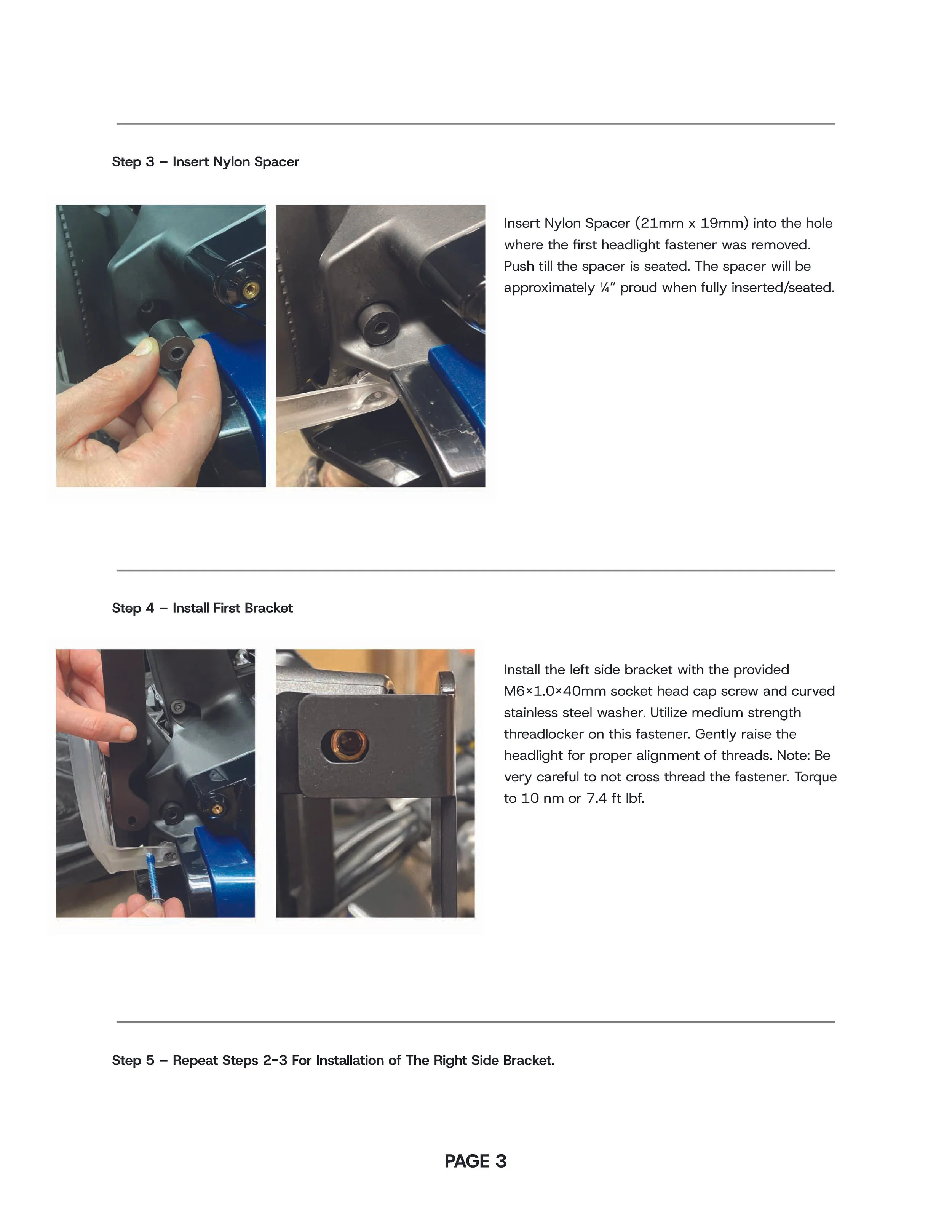 Step 3 – Insert Nylon Spacer

Insert Nylon Spacer (21mm x 19mm) into the hole where the first headlight fastener was removed. Push till the spacer is seated. The spacer will be approximately ¼" proud when fully inserted/seated.

Step 4 – Install First Bracket

Install the left side bracket with the provided M6×1.0×40mm socket head cap screw and curved stainless steel washer. Utilize medium strength threadlocker on this fastener. Gently raise the headlight for proper alignment of threads. Note: Be very careful to not cross thread the fastener. Torque to 10 nm or 7.4 ft lbf.

Step 5 – Repeat Steps 2-3 For Installation of The Right Side Bracket.

PAGE 3