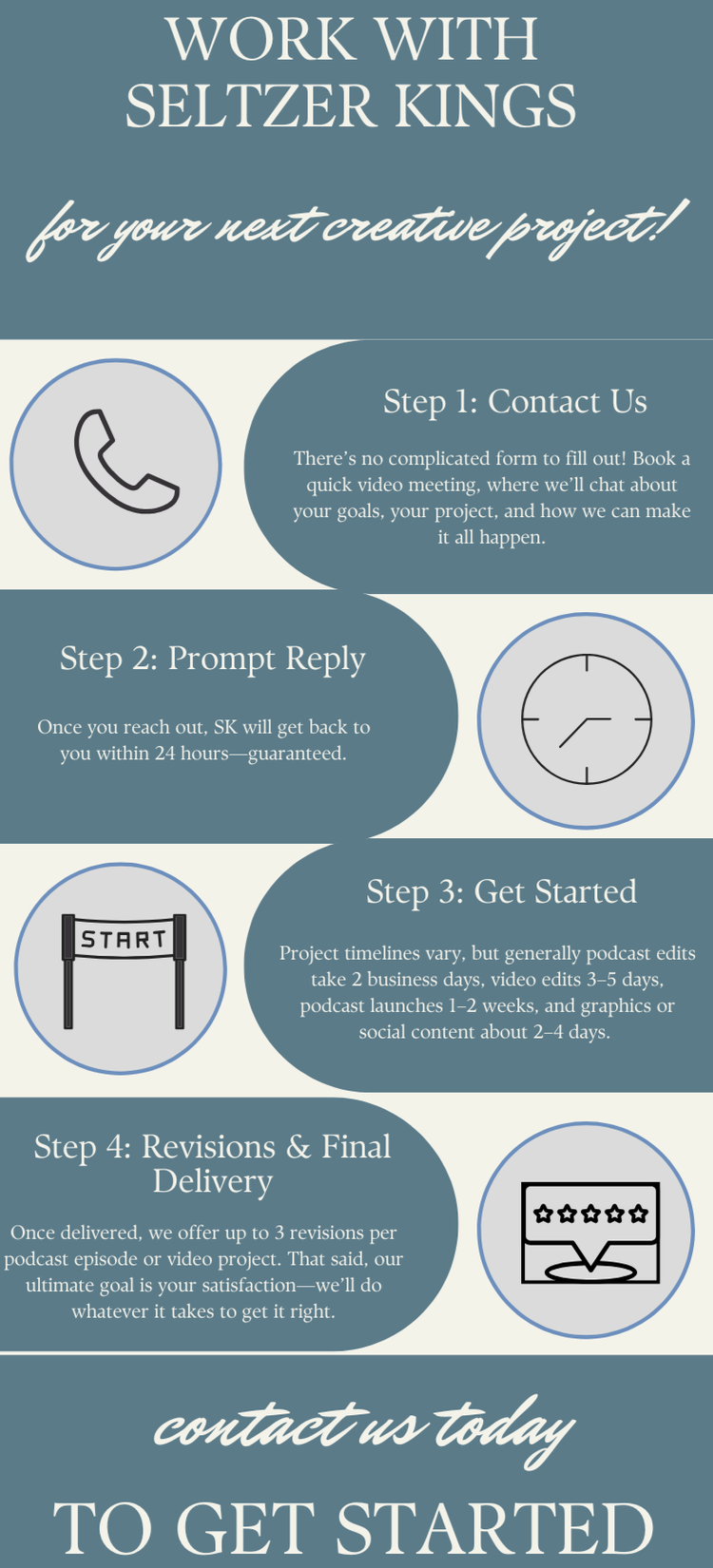 WORK WITH SELTZER KINGS

for your next creative project!

Step 1: Contact Us

There's no complicated form to fill out! Book a quick video meeting, where we'll chat about your goals, your project, and how we can make it all happen.

Step 2: Prompt Reply

Once you reach out, SK will get back to you within 24 hours—guaranteed.

START

Step 3: Get Started

Project timelines vary, but generally podcast edits take 2 business days, video edits 3–5 days, podcast launches 1–2 weeks, and graphics or social content about 2–4 days.

Step 4: Revisions & Final Delivery

Once delivered, we offer up to 3 revisions per podcast episode or video project. That said, our ultimate goal is your satisfaction—we'll do whatever it takes to get it right.

contact us today

TO GET STARTED