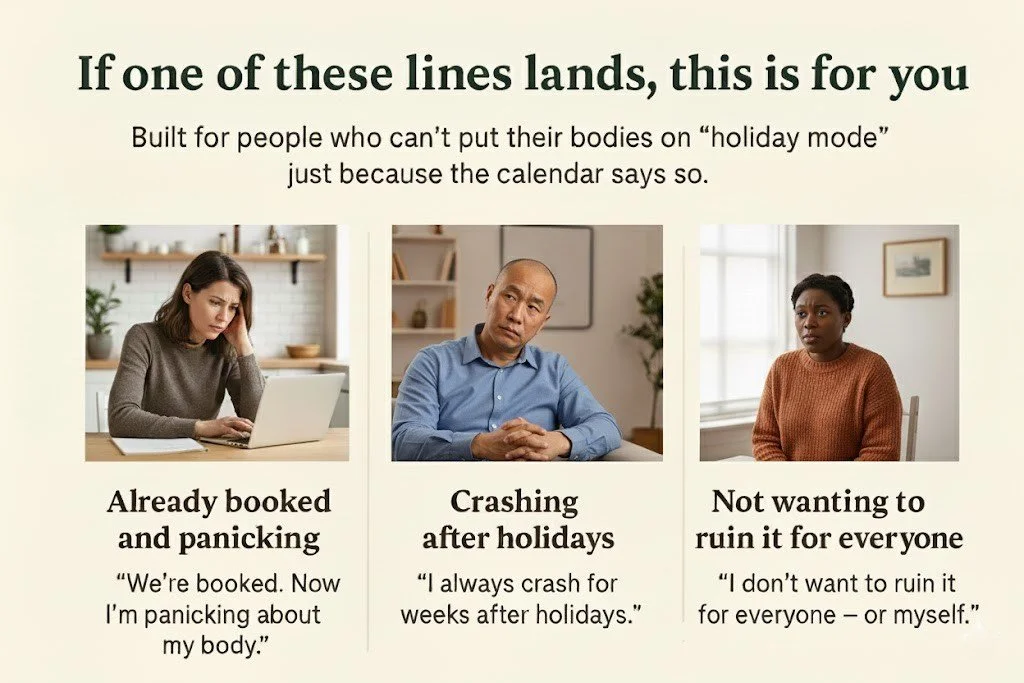 If one of these lines lands, this is for you

Built for people who can't put their bodies on "holiday mode" just because the calendar says so.

Already booked and panicking

"We're booked. Now I'm panicking about my body."

Crashing after holidays

"I always crash for weeks after holidays."

Not wanting to ruin it for everyone

"I don't want to ruin it for everyone – or myself."