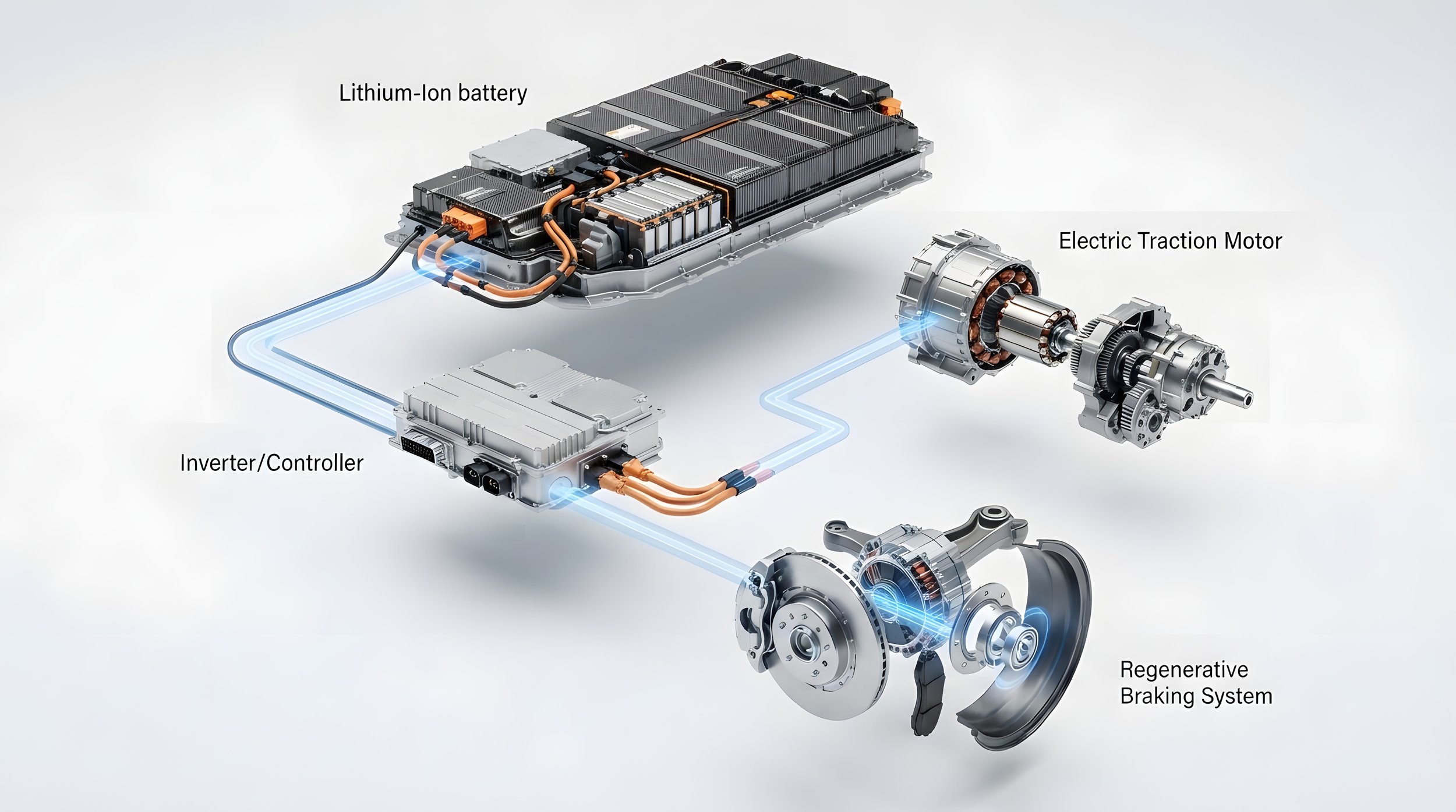 Lithium-Ion battery

Electric Traction Motor

Inverter/Controller

Regenerative
Braking System