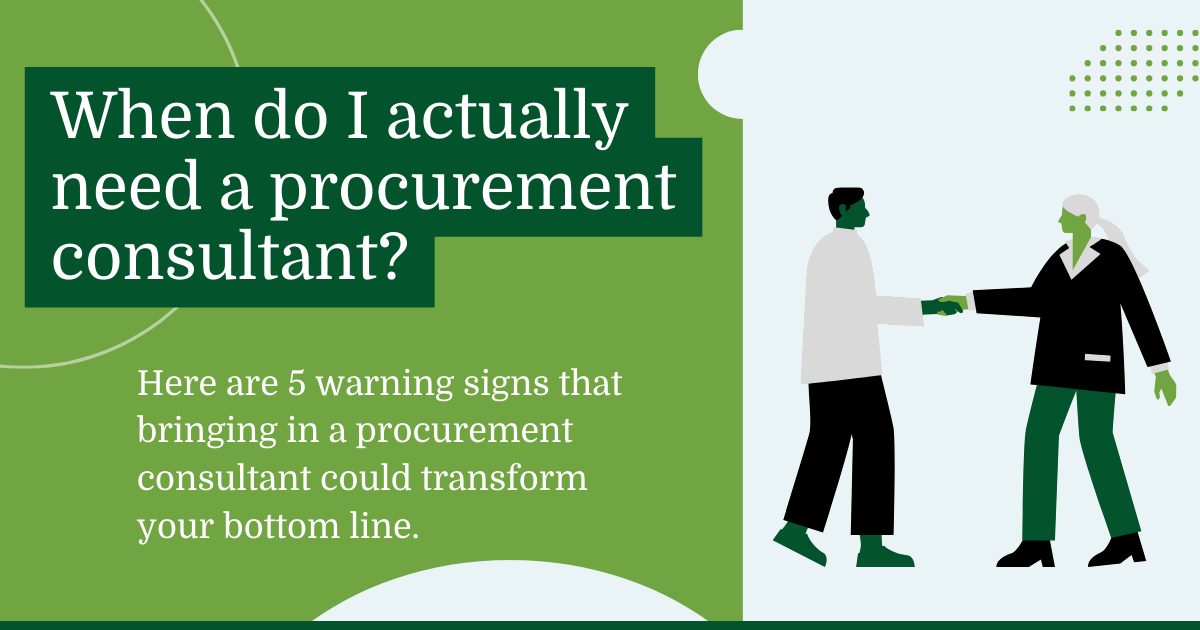 When do I actually need a procurement consultant?

Here are 5 warning signs that bringing in a procurement consultant could transform your bottom line.