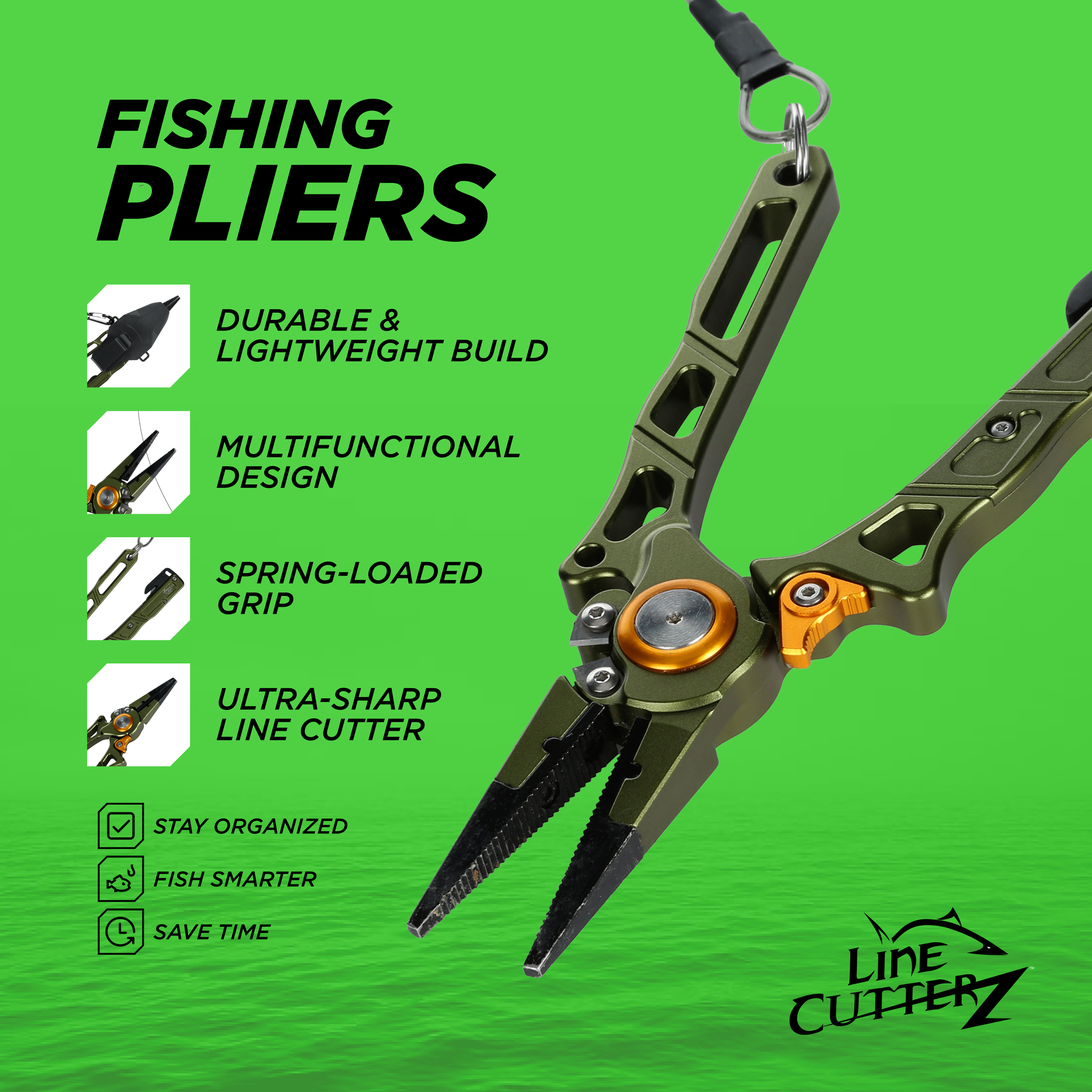 FISHING PLIERS

DURABLE & LIGHTWEIGHT BUILD

MULTIFUNCTIONAL DESIGN

SPRING-LOADED GRIP

ULTRA-SHARP LINE CUTTER

STAY ORGANIZED

FISH SMARTER

SAVE TIME

LINE CUTTERZ™