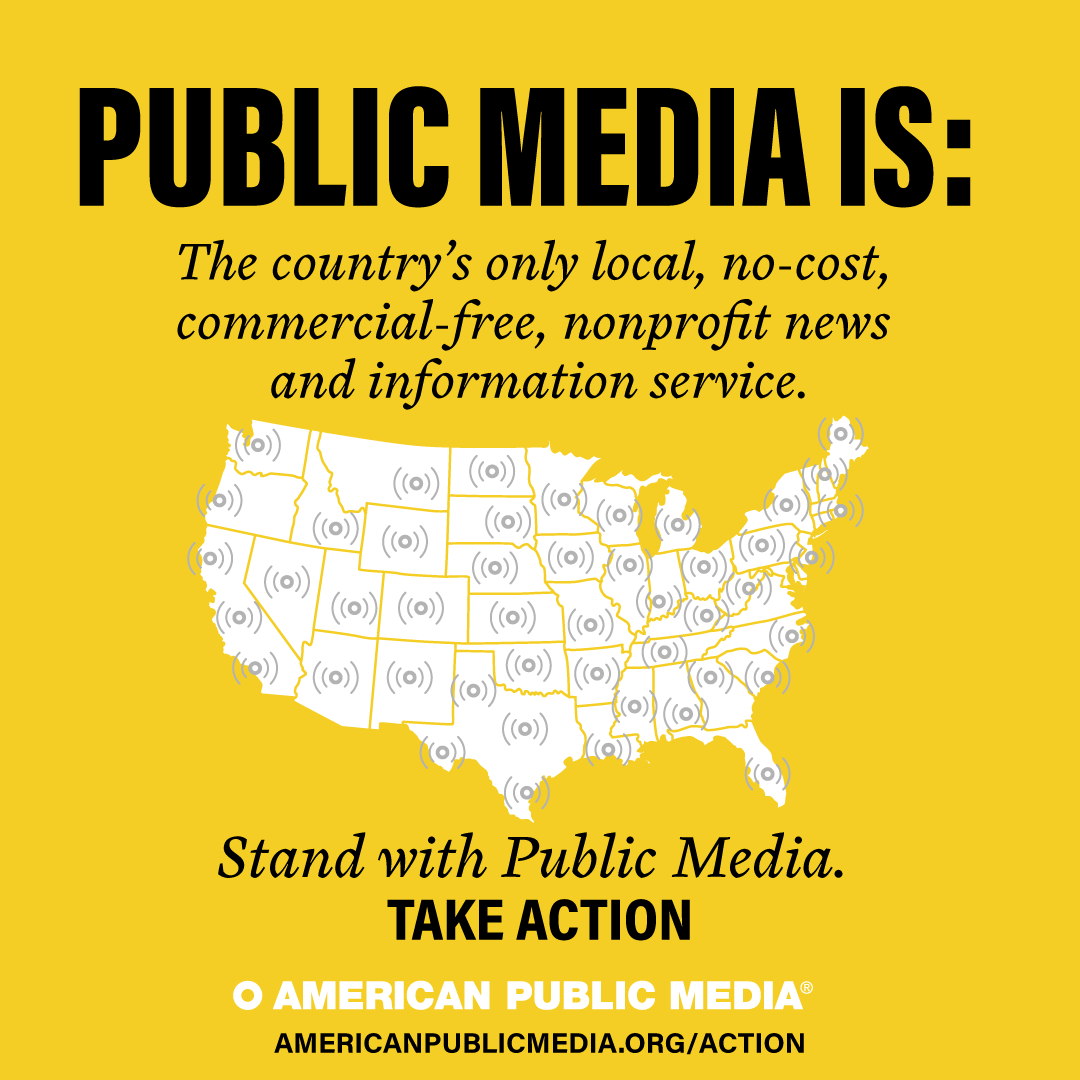 PUBLIC MEDIA IS:

The country's only local, no-cost, commercial-free, nonprofit news and information service.

Stand with Public Media.
TAKE ACTION

AMERICAN PUBLIC MEDIA®
AMERICANPUBLICMEDIA.ORG/ACTION