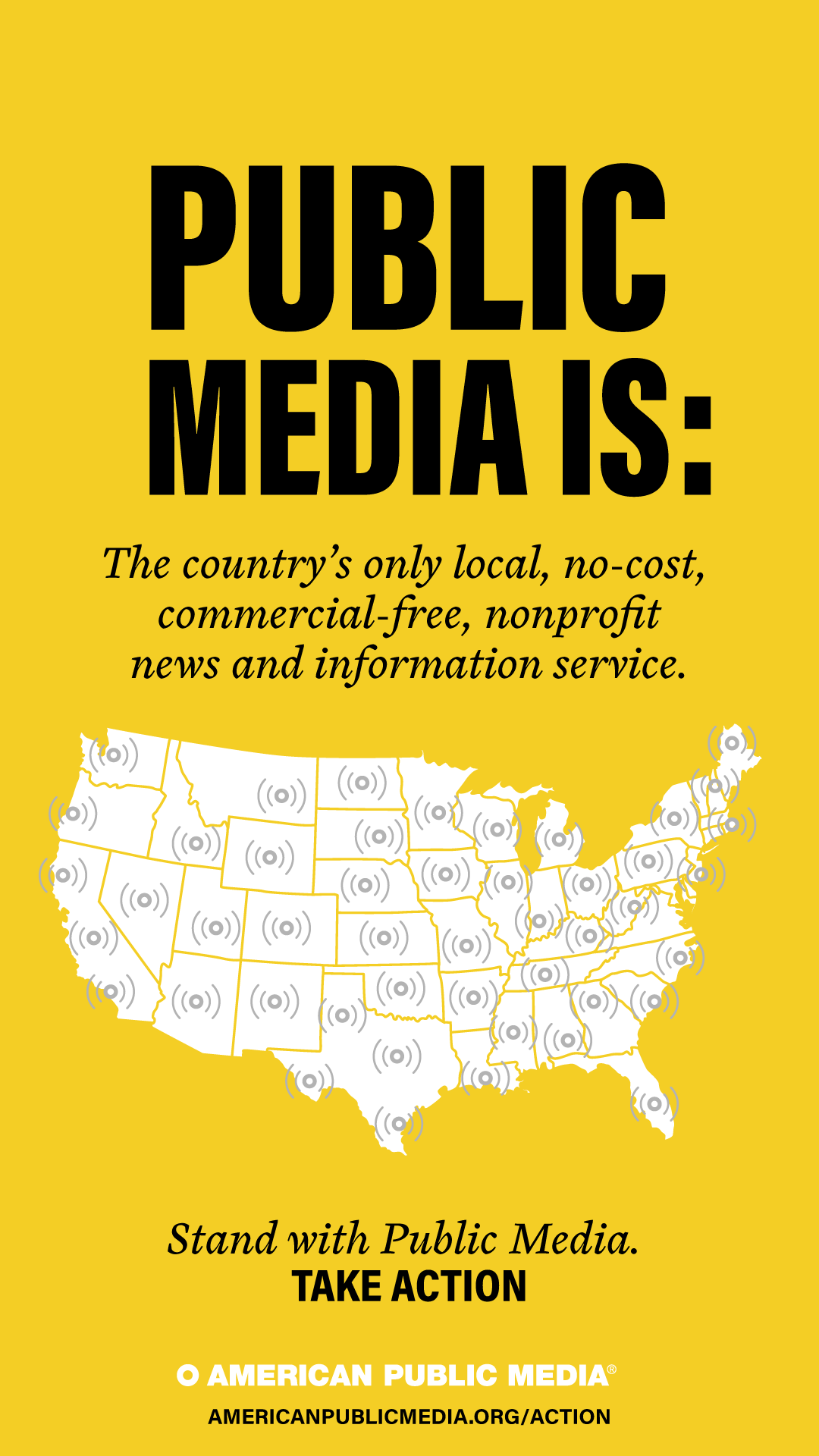 PUBLIC MEDIA IS:

The country's only local, no-cost, commercial-free, nonprofit news and information service.

Stand with Public Media.
TAKE ACTION

AMERICAN PUBLIC MEDIA®
AMERICANPUBLICMEDIA.ORG/ACTION