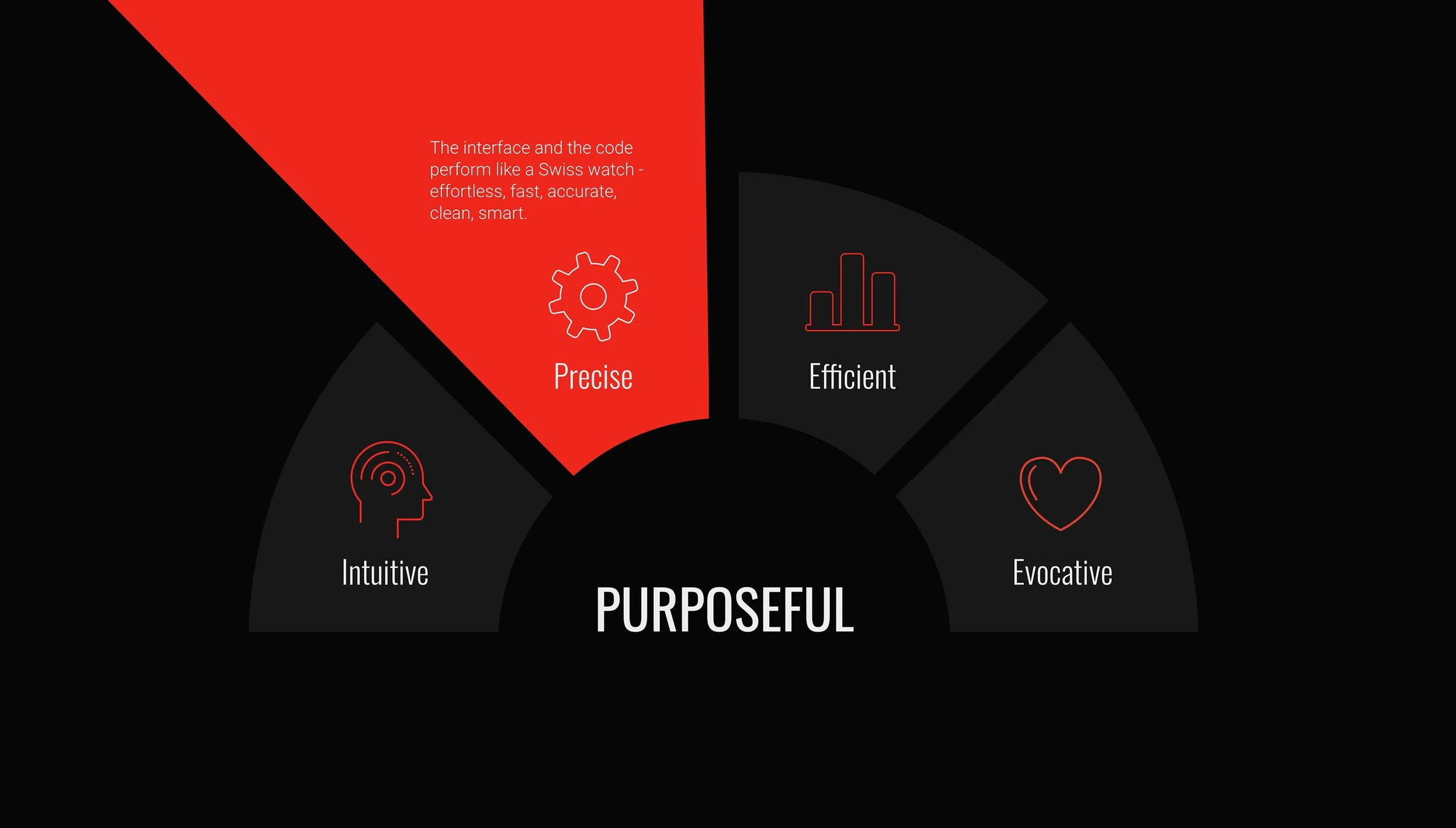 The interface and the code perform like a Swiss watch - effortless, fast, accurate, clean, smart.

Precise

Efficient

Intuitive

Evocative

PURPOSEFUL