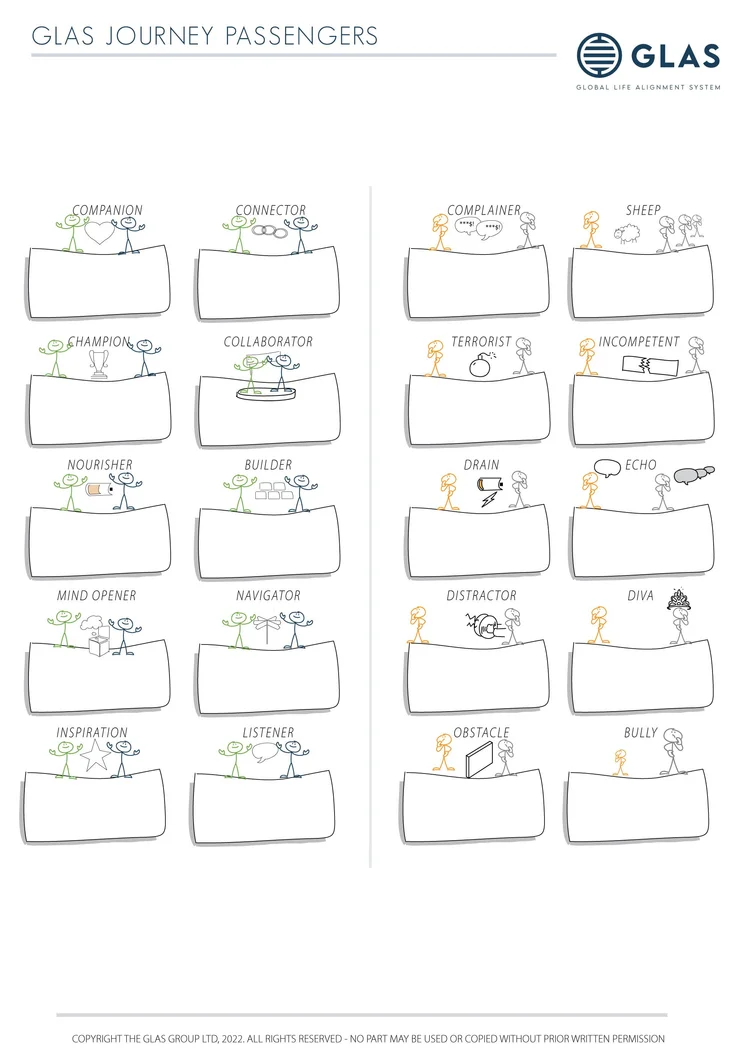 GLAS JOURNEY PASSENGERS

GLAS
GLOBAL LIFE ALIGNMENT SYSTEM

COMPANION

CONNECTOR

CHAMPION

COLLABORATOR

NOURISHER

BUILDER

MIND OPENER

NAVIGATOR

INSPIRATION

LISTENER

COMPLAINER

SHEEP

TERRORIST

INCOMPETENT

DRAIN

ECHO

DISTRACTOR

DIVA

OBSTACLE

BULLY

COPYRIGHT THE GLAS GROUP LTD, 2022. ALL RIGHTS RESERVED - NO PART MAY BE USED OR COPIED WITHOUT PRIOR WRITTEN PERMISSION