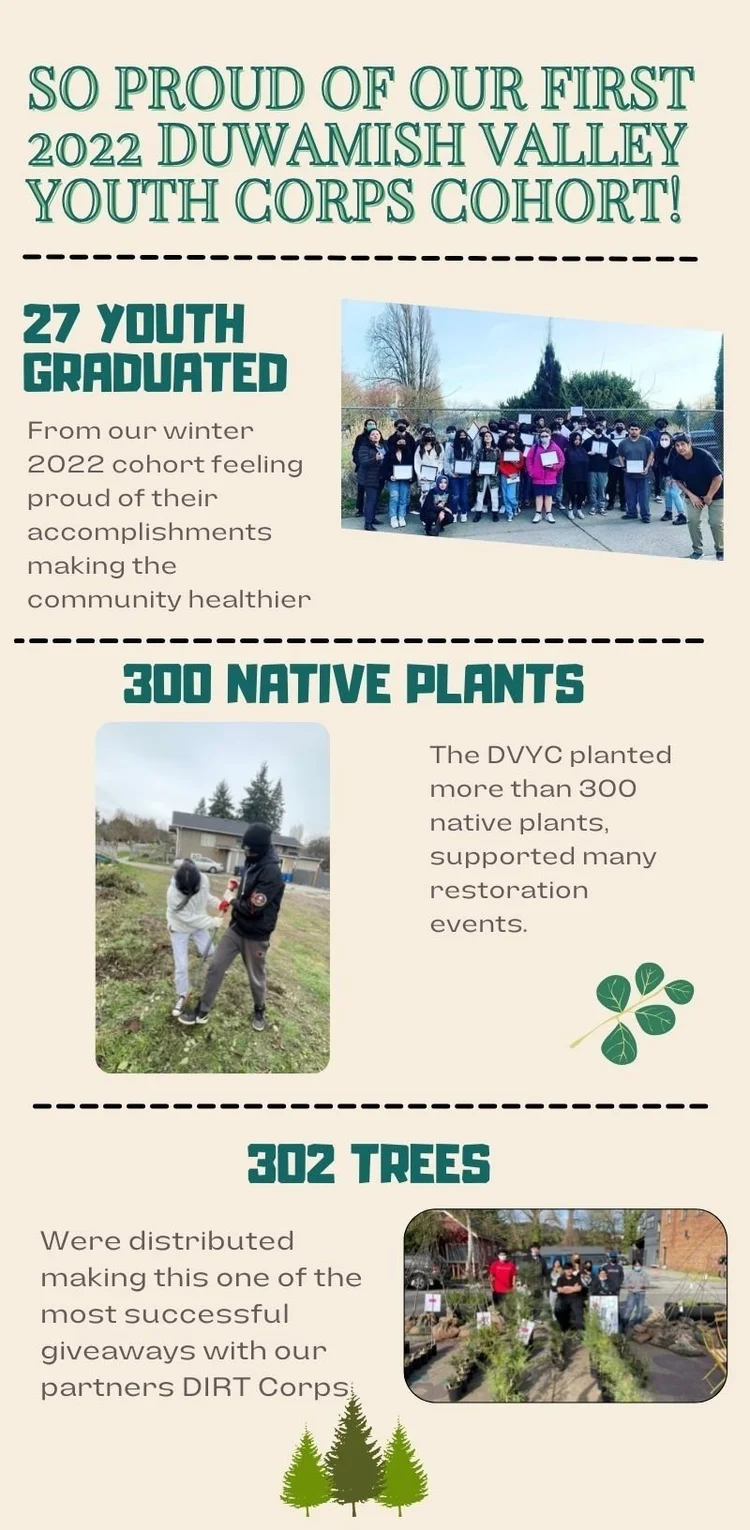 SO PROUD OF OUR FIRST 2022 DUWAMISH VALLEY YOUTH CORPS COHORT!

27 YOUTH GRADUATED

From our winter 2022 cohort feeling proud of their accomplishments making the community healthier

300 NATIVE PLANTS

The DVYC planted more than 300 native plants, supported many restoration events.

302 TREES

Were distributed making this one of the most successful giveaways with our partners DIRT Corps