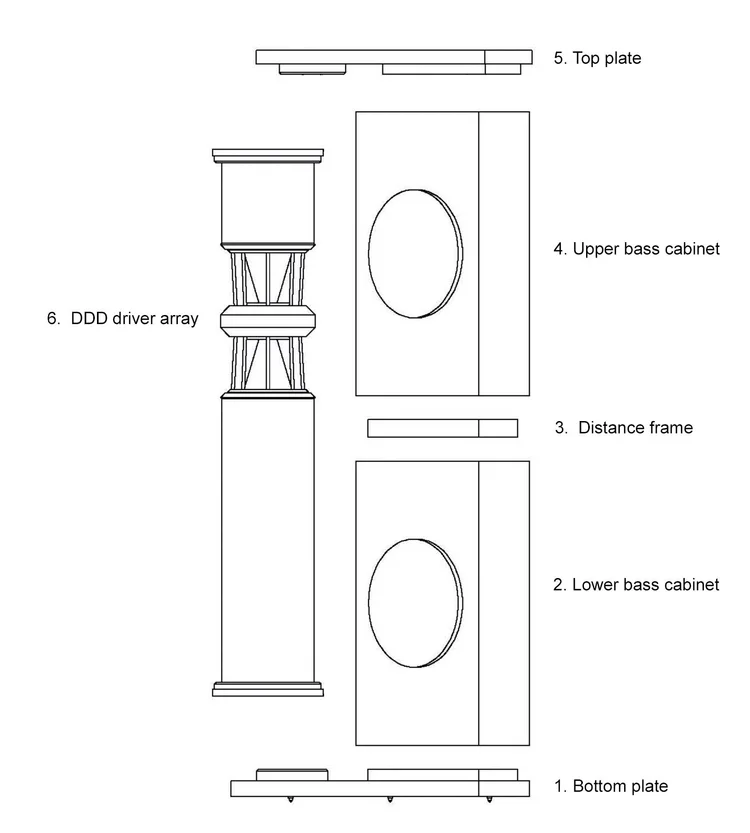 5. Top plate

4. Upper bass cabinet

6. DDD driver array

3. Distance frame

2. Lower bass cabinet

1. Bottom plate