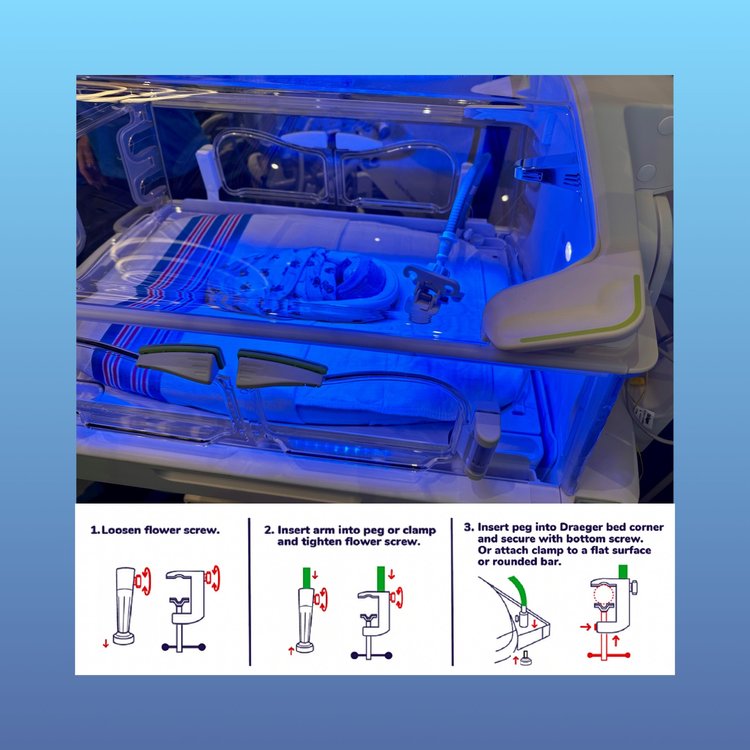 1. Loosen flower screw.

2. Insert arm into peg or clamp and tighten flower screw.

3. Insert peg into Draeger bed corner and secure with bottom screw. Or attach clamp to a flat surface or rounded bar.