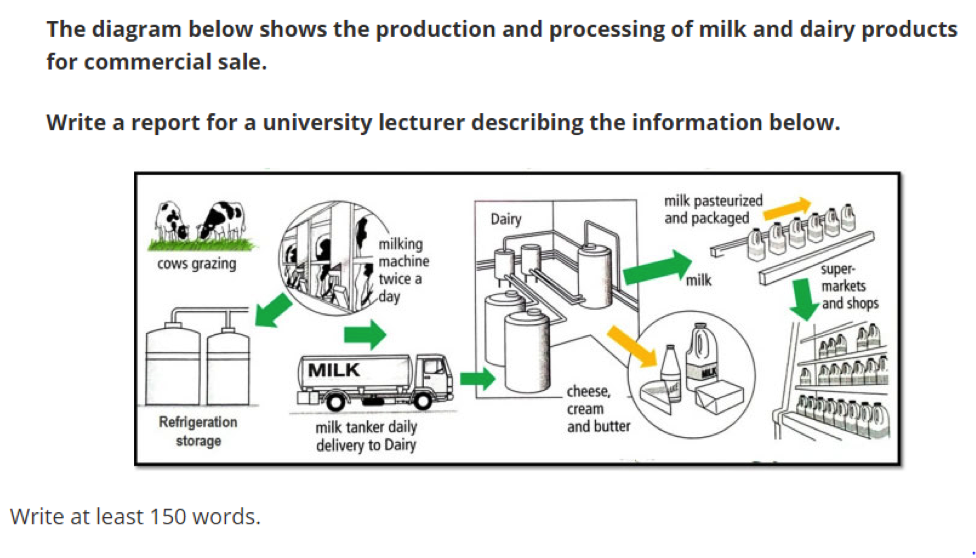 The diagram below shows the production and processing of milk and dairy products for commercial sale.

Write a report for a university lecturer describing the information below.

cows grazing

milking machine twice a day

Refrigeration storage

MILK

milk tanker daily delivery to Dairy

Dairy

milk pasteurized and packaged

milk

cheese, cream and butter

MILK

super-markets and shops

Write at least 150 words.