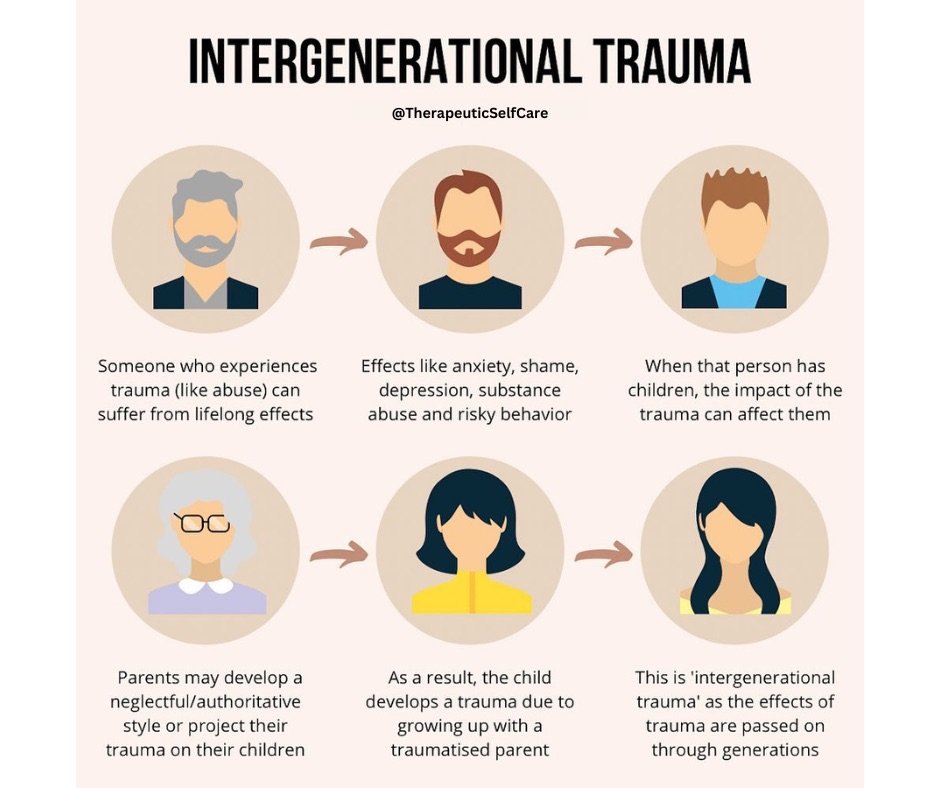 INTERGENERATIONAL TRAUMA

@TherapeuticSelfCare

Someone who experiences trauma (like abuse) can suffer from lifelong effects

Effects like anxiety, shame, depression, substance abuse and risky behavior

When that person has children, the impact of the trauma can affect them

Parents may develop a neglectful/authoritative style or project their trauma on their children

As a result, the child develops a trauma due to growing up with a traumatised parent

This is 'intergenerational trauma' as the effects of trauma are passed on through generations